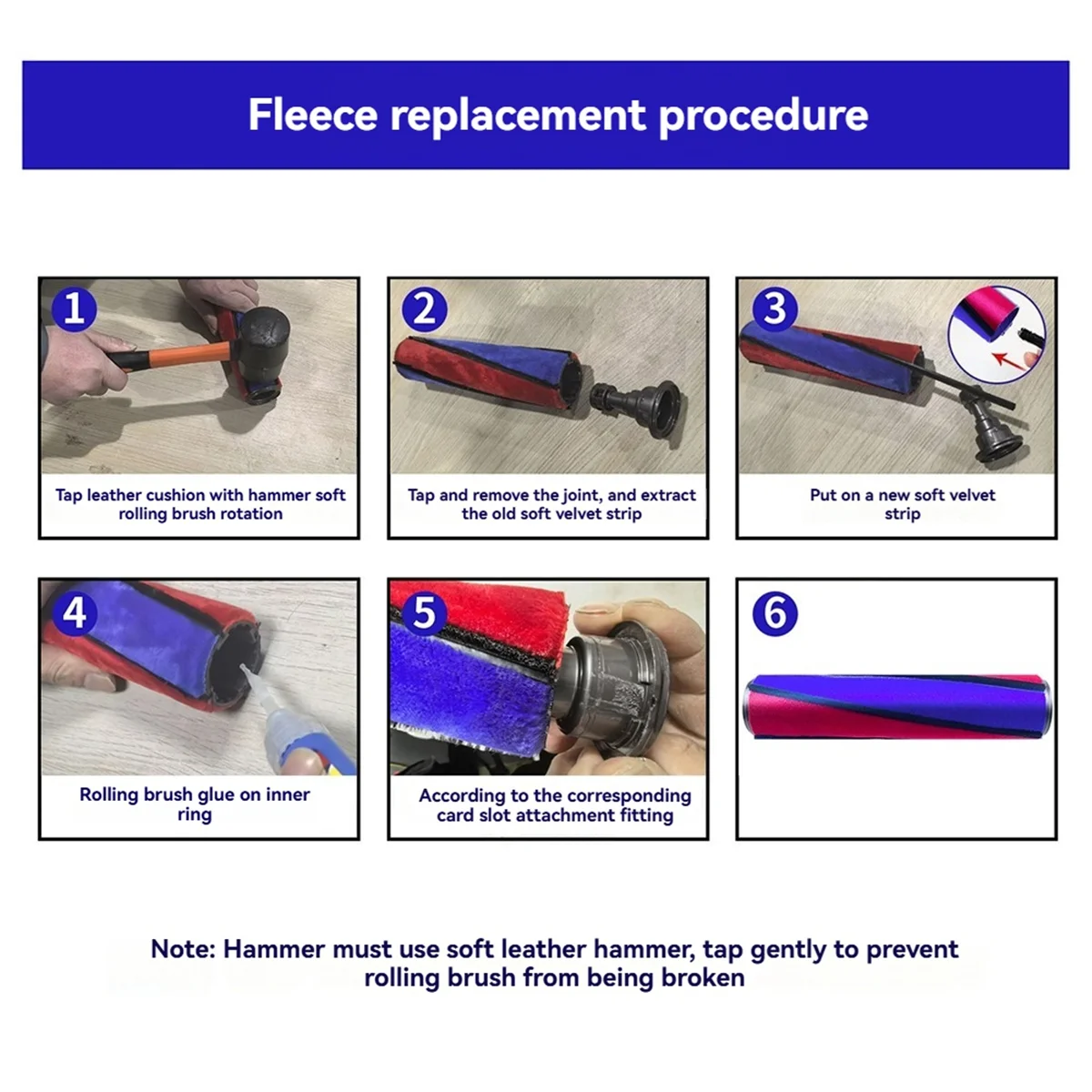 Fleece replacement procedure

1
Tap leather cushion with hammer soft rolling brush rotation

2
Tap and remove the joint, and extract the old soft velvet strip

3
Put on a new soft velvet strip

4
Rolling brush glue on inner ring

5
According to the corresponding card slot attachment fitting

6

Note: Hammer must use soft leather hammer, tap gently to prevent rolling brush from being broken