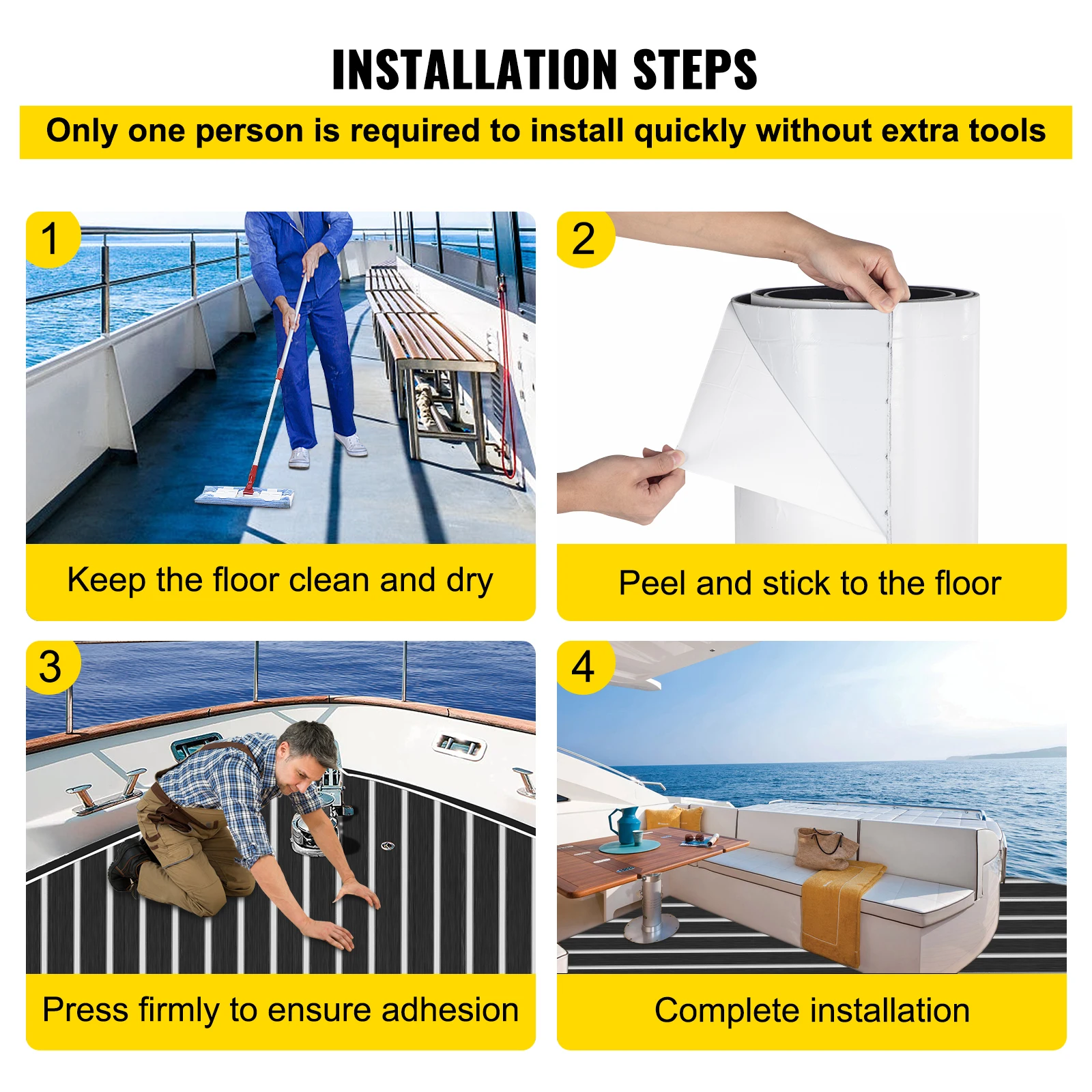 INSTALLATION STEPS

Only one person is required to install quickly without extra tools

1

Keep the floor clean and dry

2

Peel and stick to the floor

3

Press firmly to ensure adhesion

4

Complete installation