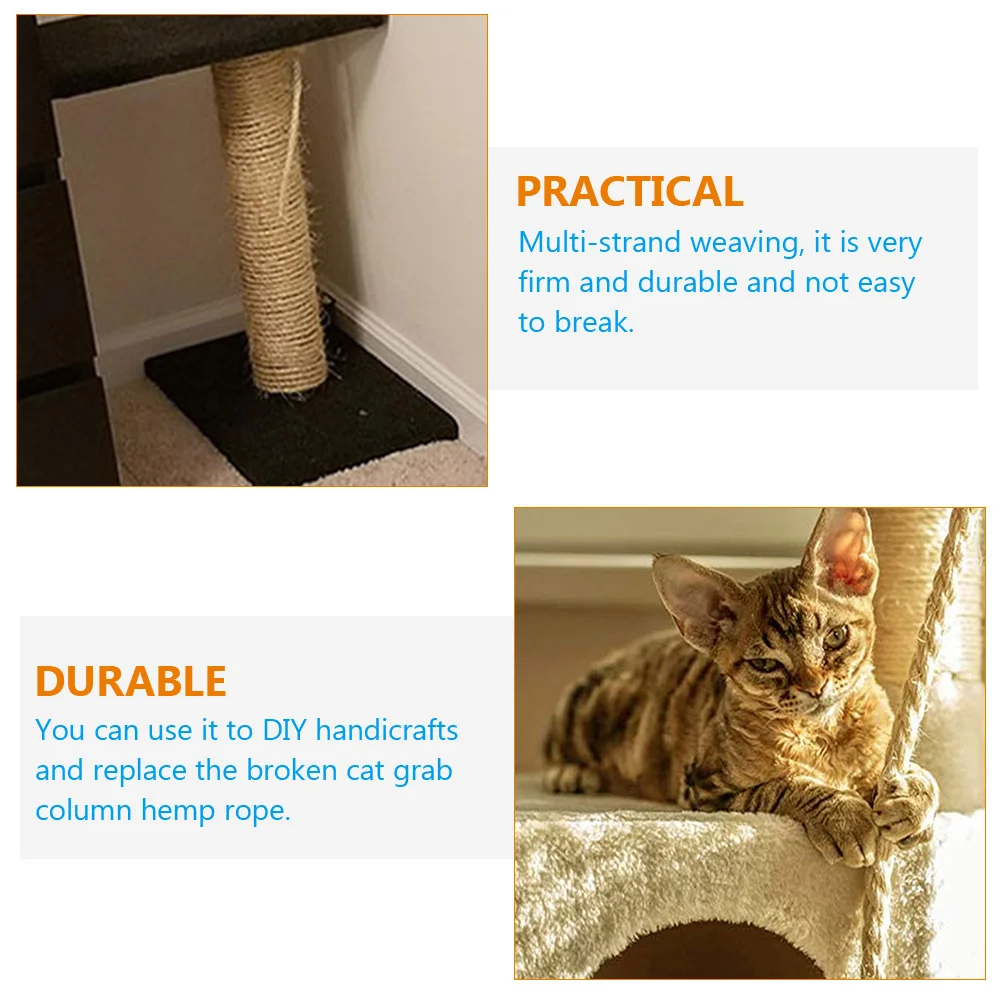 PRACTICAL
Multi-strand weaving, it is very firm and durable and not easy to break.

DURABLE
You can use it to DIY handicrafts and replace the broken cat grab column hemp rope.