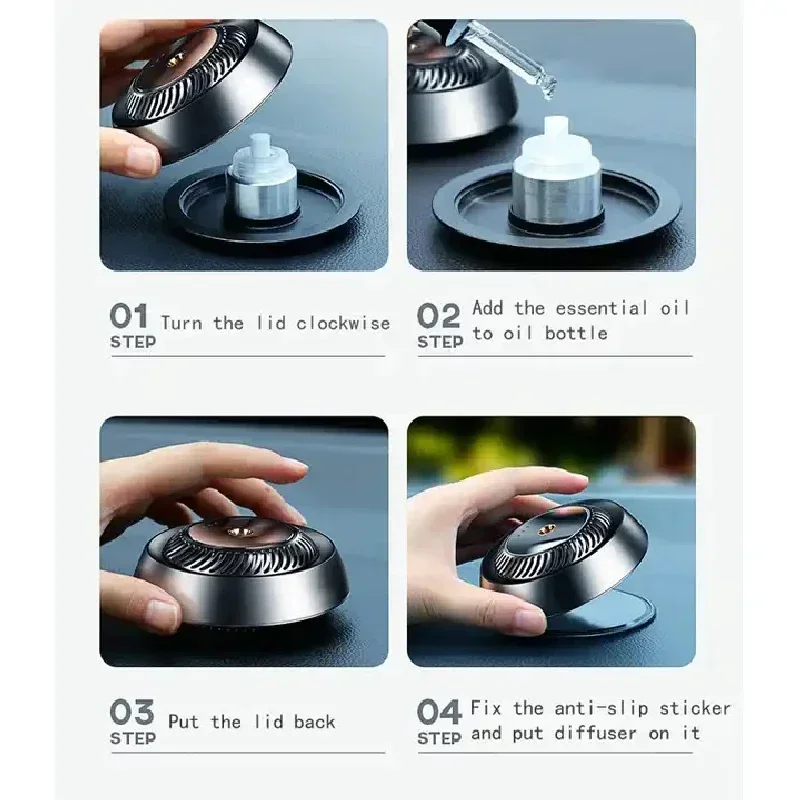 01 STEP Turn the lid clockwise

02 STEP Add the essential oil to oil bottle

03 STEP Put the lid back

04 STEP Fix the anti-slip sticker and put diffuser on it