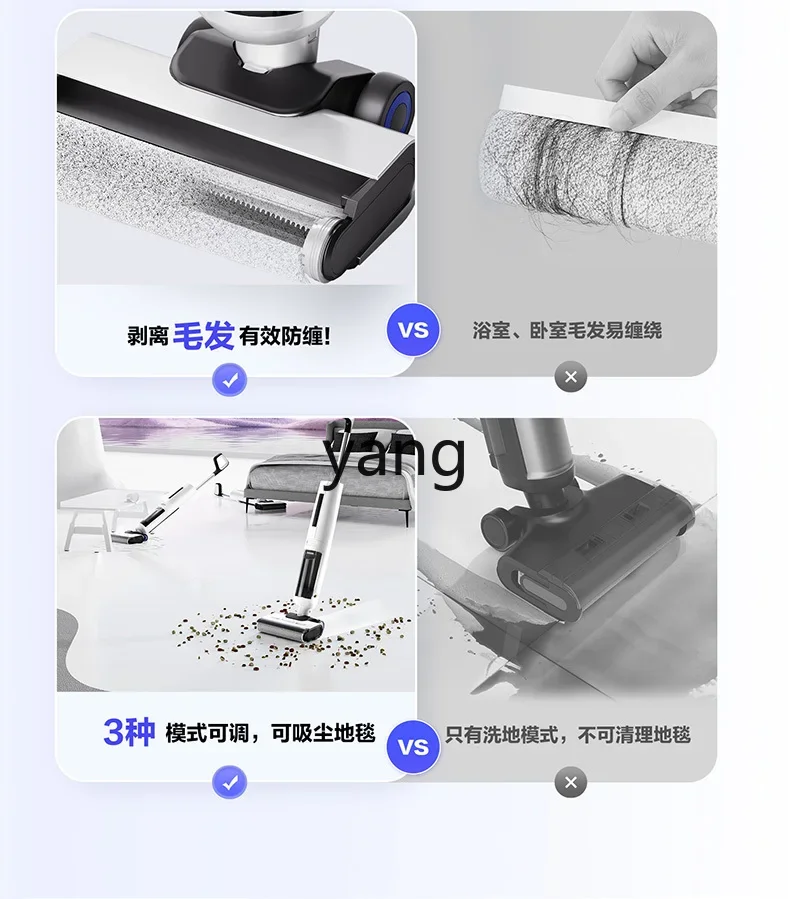 剥离 毛发 有效防缠!

VS

浴室、卧室毛发易缠绕

yang

3种 模式可调，可吸尘地毯

VS

只有洗地模式，不可清理地毯