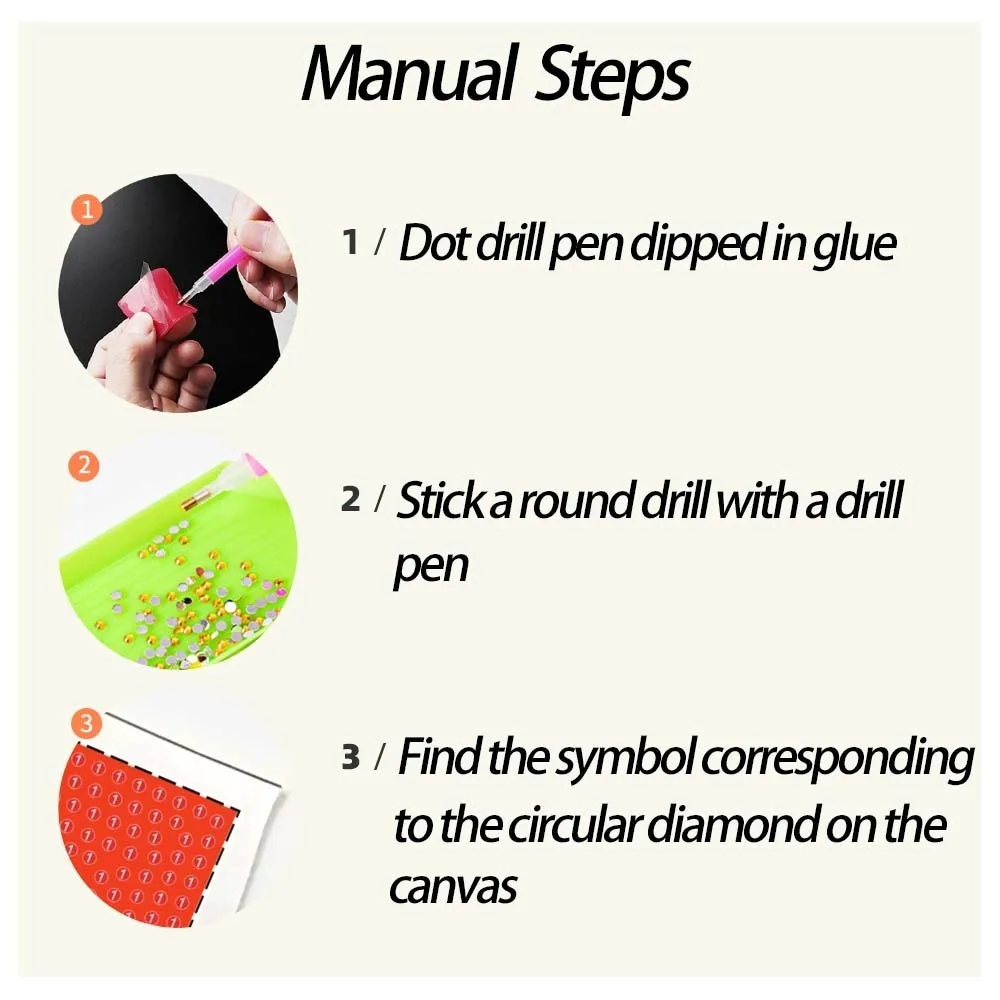 Manual Steps

1

1 / Dot drill pen dipped in glue

2

2 / Stick a round drill with a drill pen

3

3 / Find the symbol corresponding to the circular diamond on the canvas