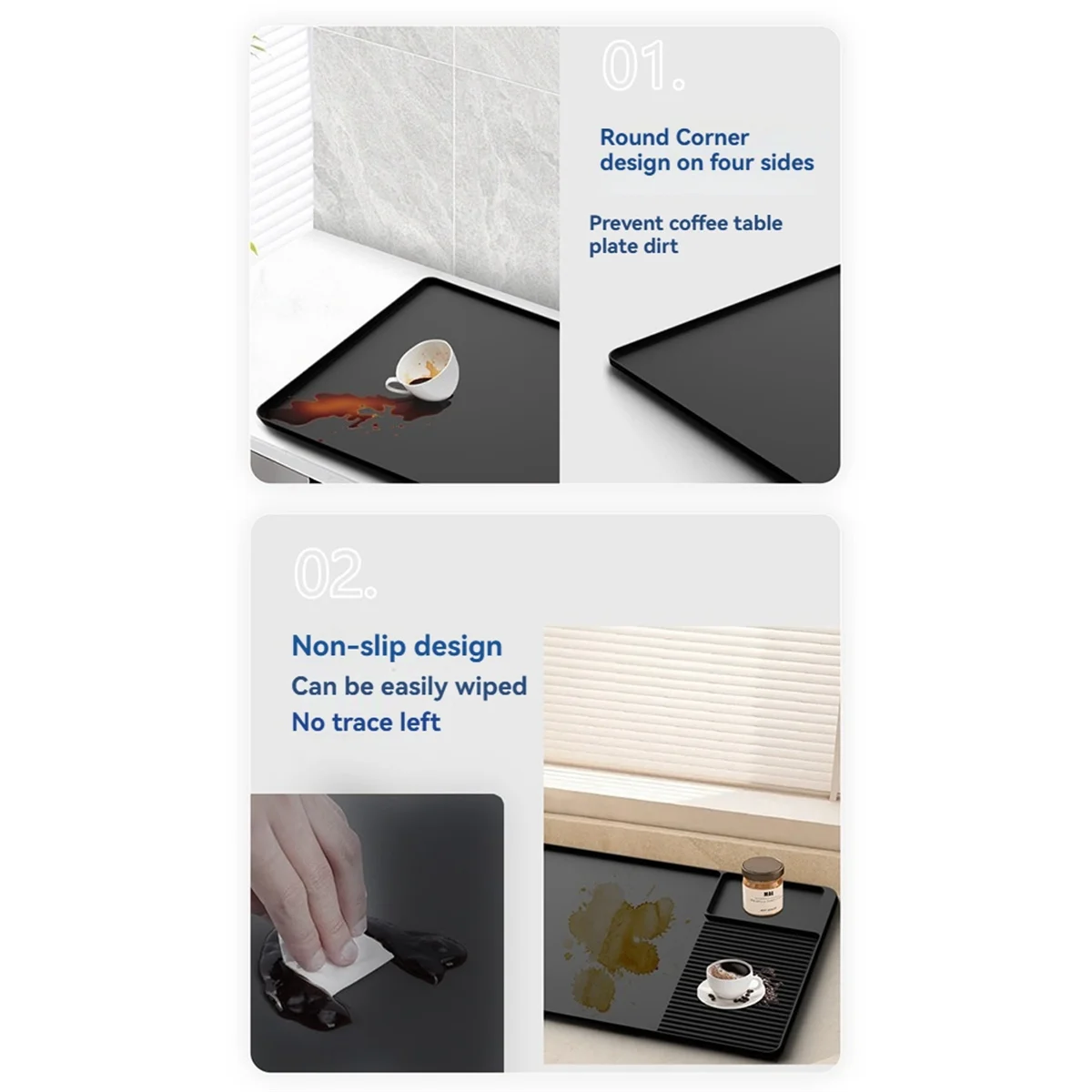 01.

Round Corner design on four sides

Prevent coffee table plate dirt

02.

Non-slip design
Can be easily wiped
No trace left