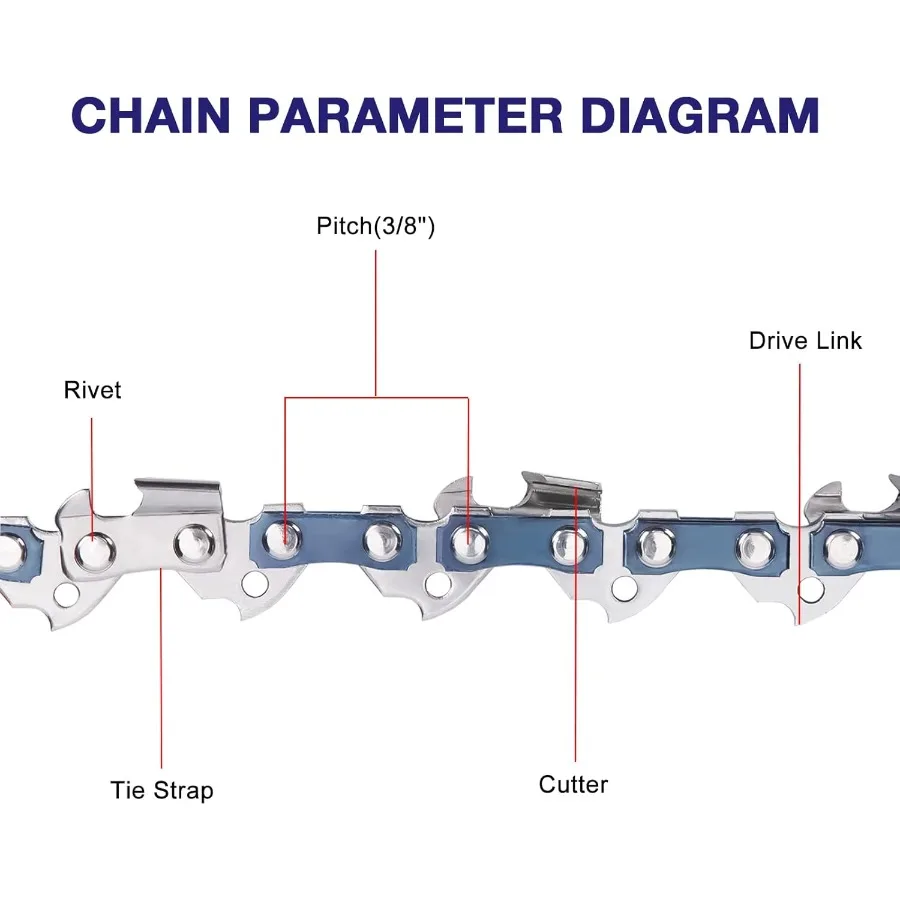 CHAIN PARAMETER DIAGRAM

Pitch(3/8")

Drive Link

Rivet

Tie Strap

Cutter