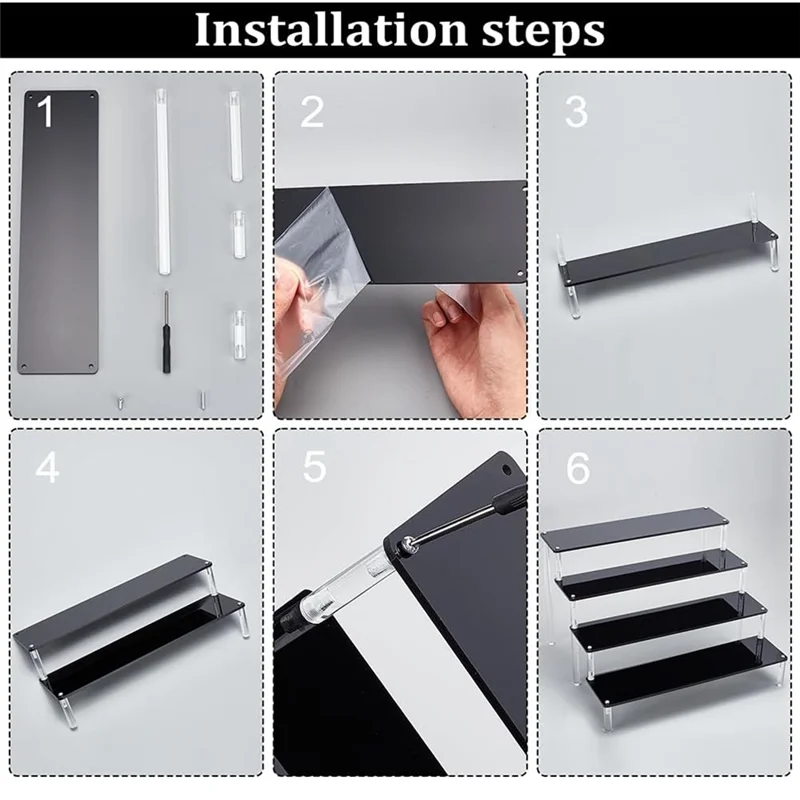 Installation steps

1

2

3

4

5

6