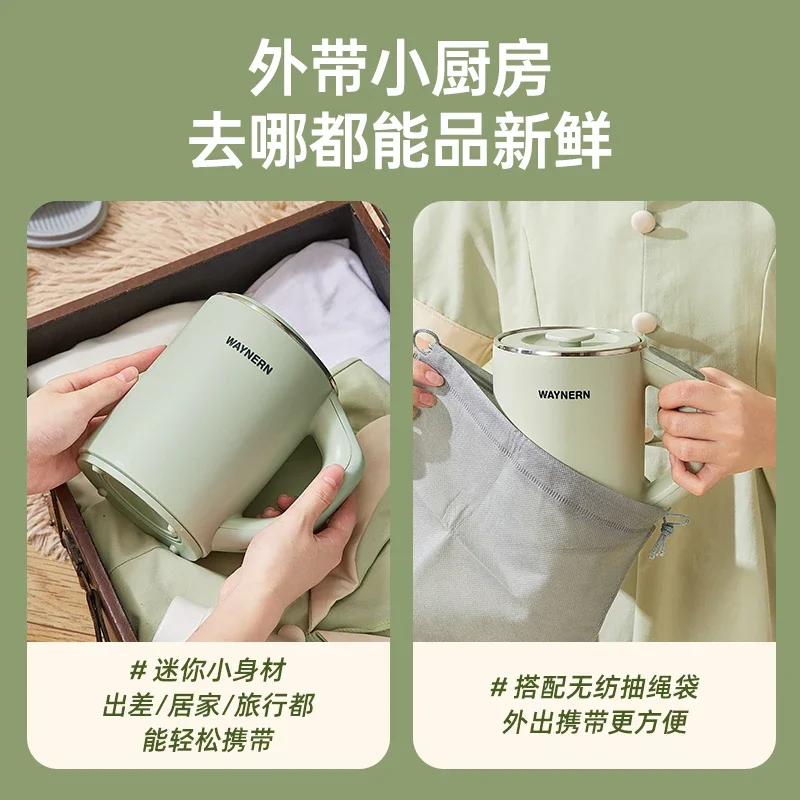 外带小厨房
去哪都能品新鲜

WAYNERN

WAYNERN

# 迷你小身材
出差/居家/旅行都
能轻松携带

# 搭配无纺抽绳袋
外出携带更方便