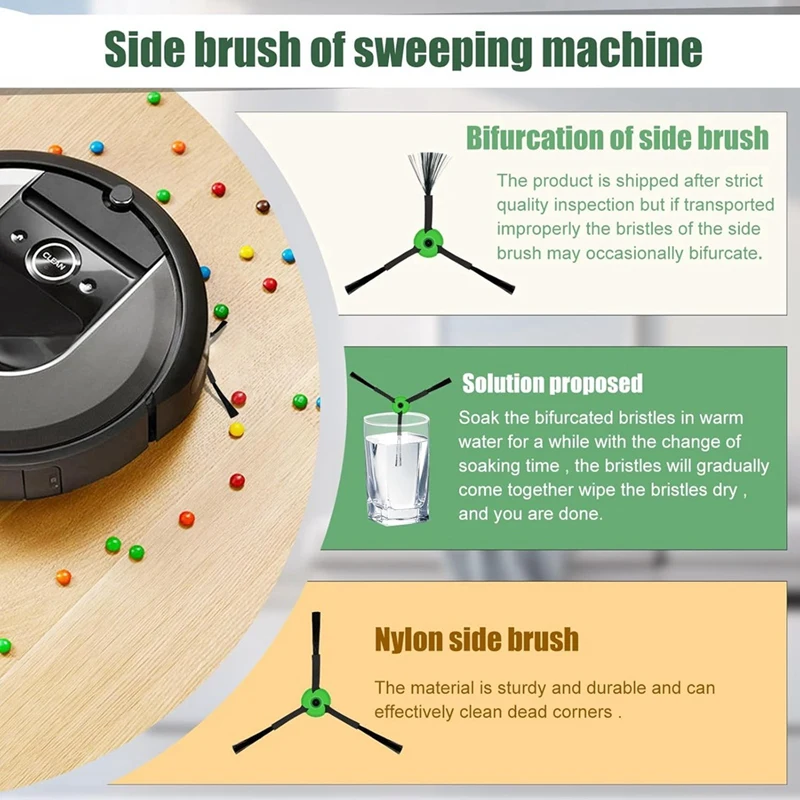 Side brush of sweeping machine

CLEAN

Bifurcation of side brush

The product is shipped after strict quality inspection but if transported improperly the bristles of the side brush may occasionally bifurcate.

Solution proposed

Soak the bifurcated bristles in warm water for a while with the change of soaking time , the bristles will gradually come together wipe the bristles dry , and you are done.

Nylon side brush

The material is sturdy and durable and can effectively clean dead corners .