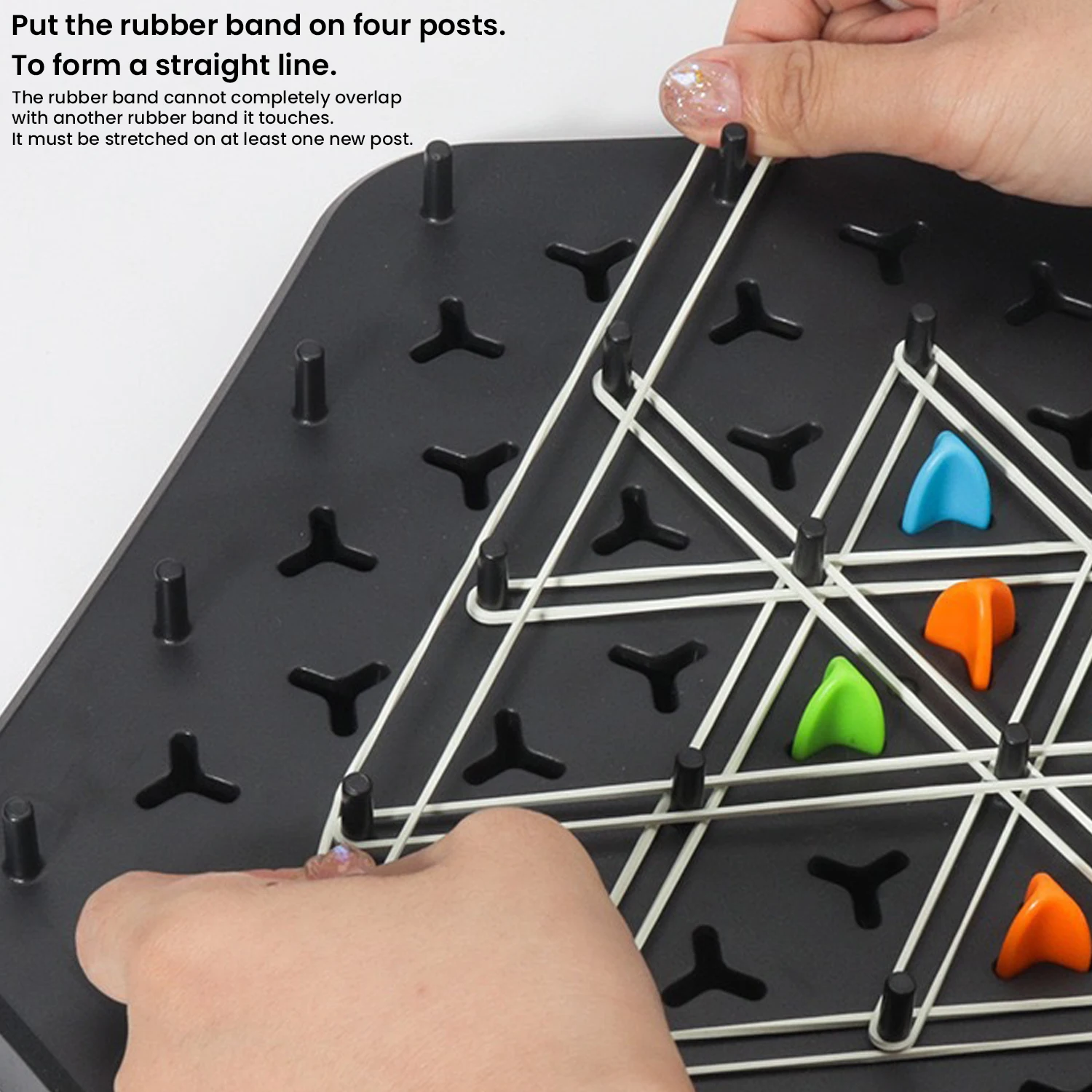 Put the rubber band on four posts.
To form a straight line.

The rubber band cannot completely overlap with another rubber band it touches.
It must be stretched on at least one new post.