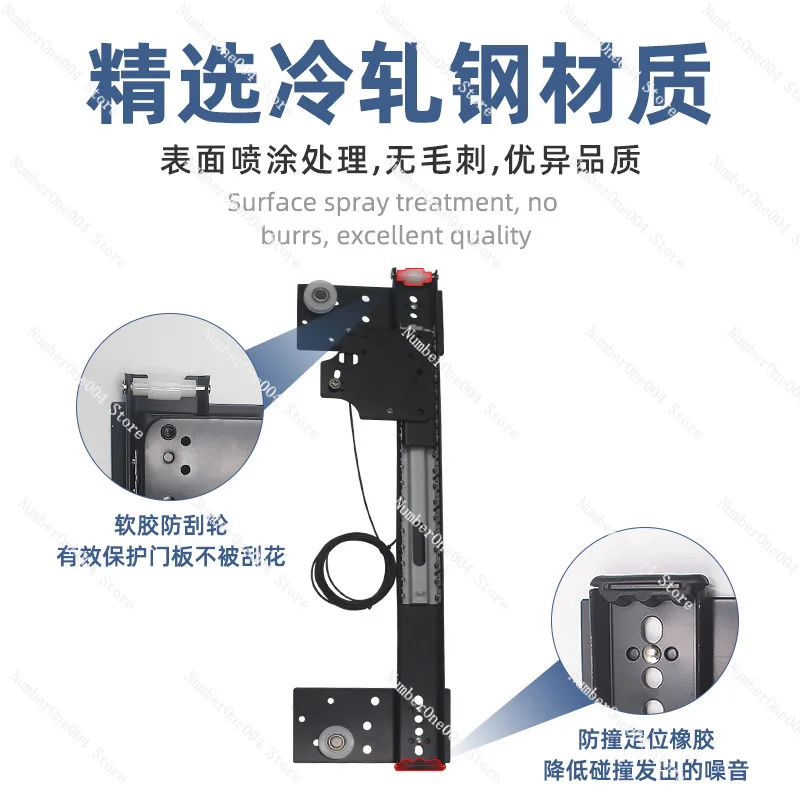 精选冷轧钢材质

表面喷涂处理,无毛刺,优异品质

Surface spray treatment, no burrs, excellent quality

软胶防刮轮
有效保护门板不被刮花

防撞定位橡胶
降低碰撞发出的噪音

NumberOne004 Store