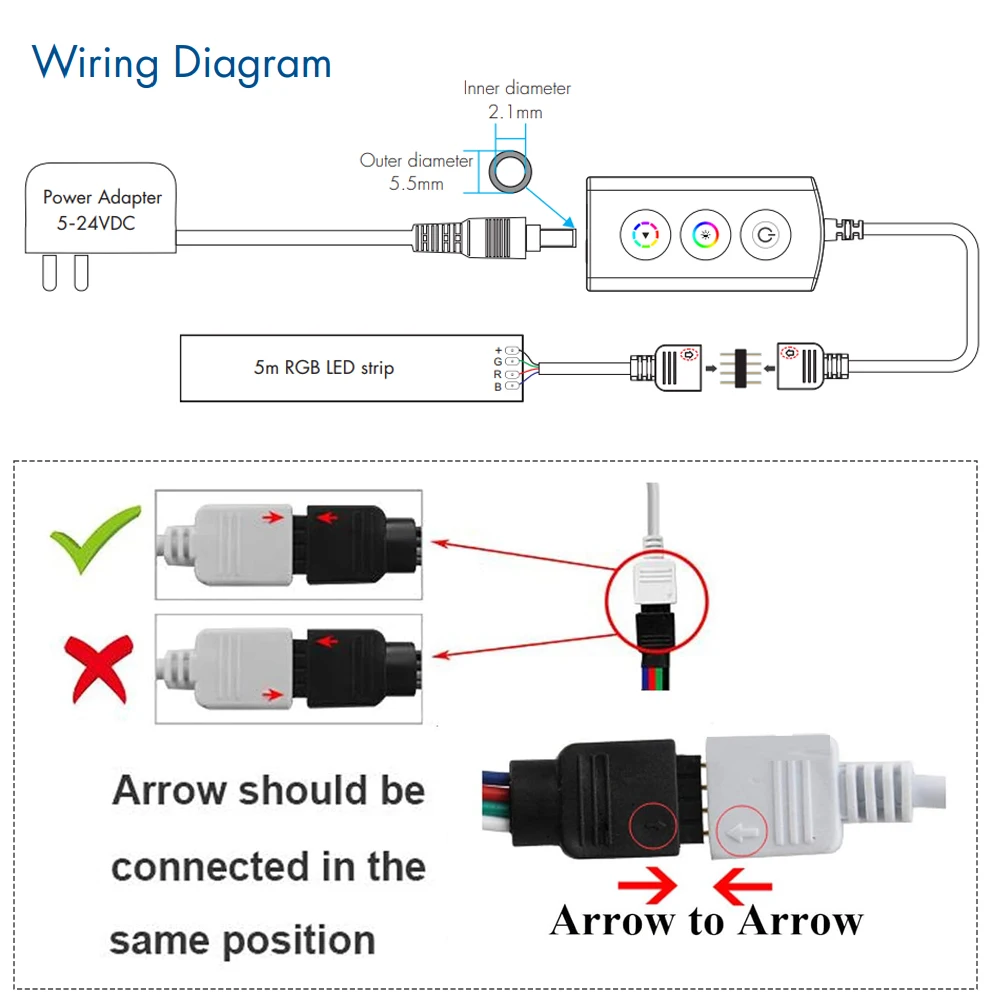 Wiring Diagram

Inner diameter
2.1mm

Outer diameter
5.5mm

Power Adapter
5-24VDC

5m RGB LED strip

+
G
R
B

Arrow should be connected in the same position

Arrow to Arrow