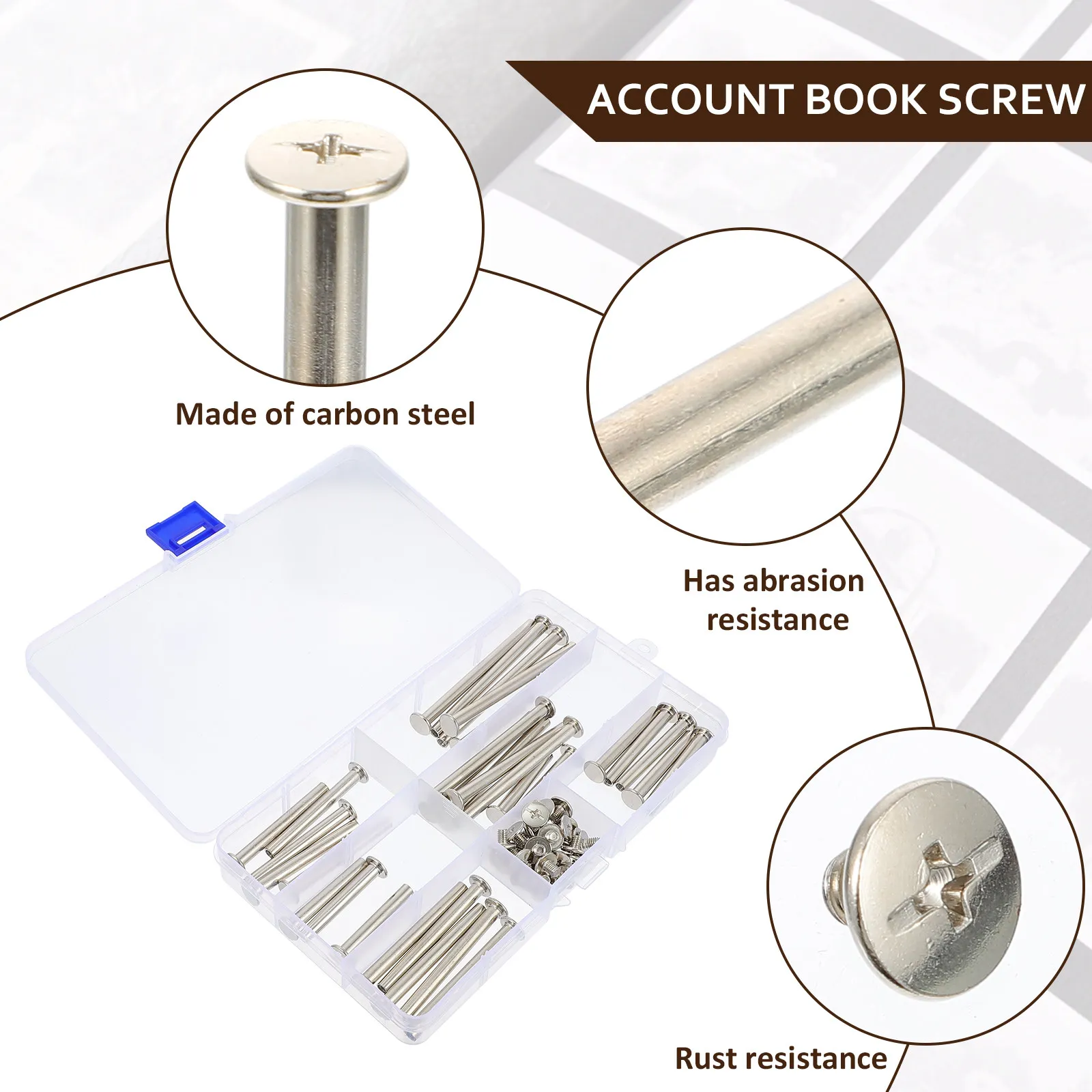 ACCOUNT BOOK SCREW

Made of carbon steel

Has abrasion resistance

Rust resistance