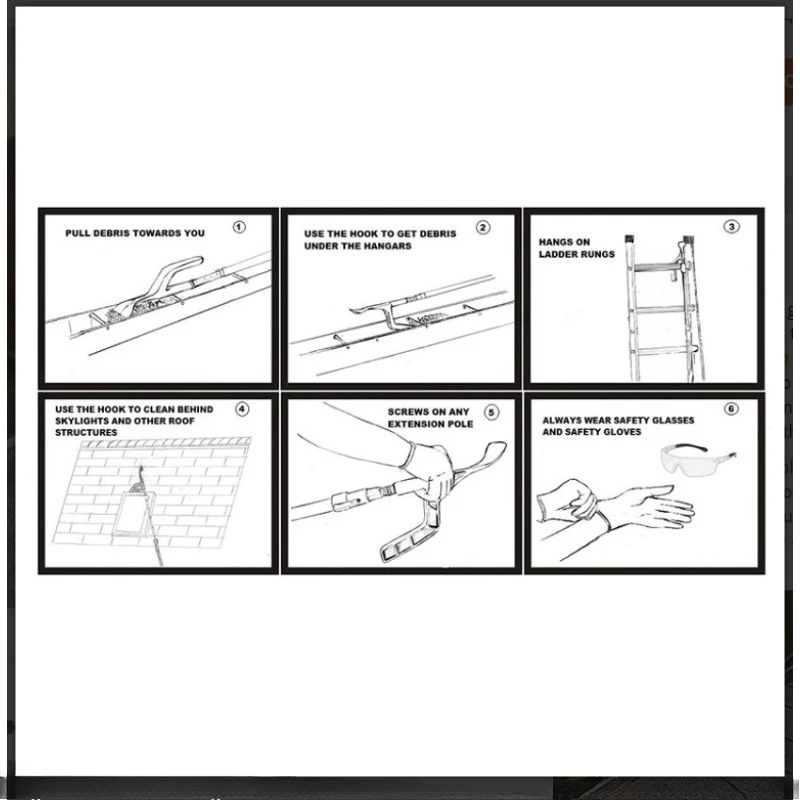 PULL DEBRIS TOWARDS YOU ①

USE THE HOOK TO GET DEBRIS UNDER THE HANGARS ②

HANGS ON LADDER RUNGS ③

USE THE HOOK TO CLEAN BEHIND SKYLIGHTS AND OTHER ROOF STRUCTURES ④

SCREWS ON ANY EXTENSION POLE ⑤

ALWAYS WEAR SAFETY GLASSES AND SAFETY GLOVES ⑥