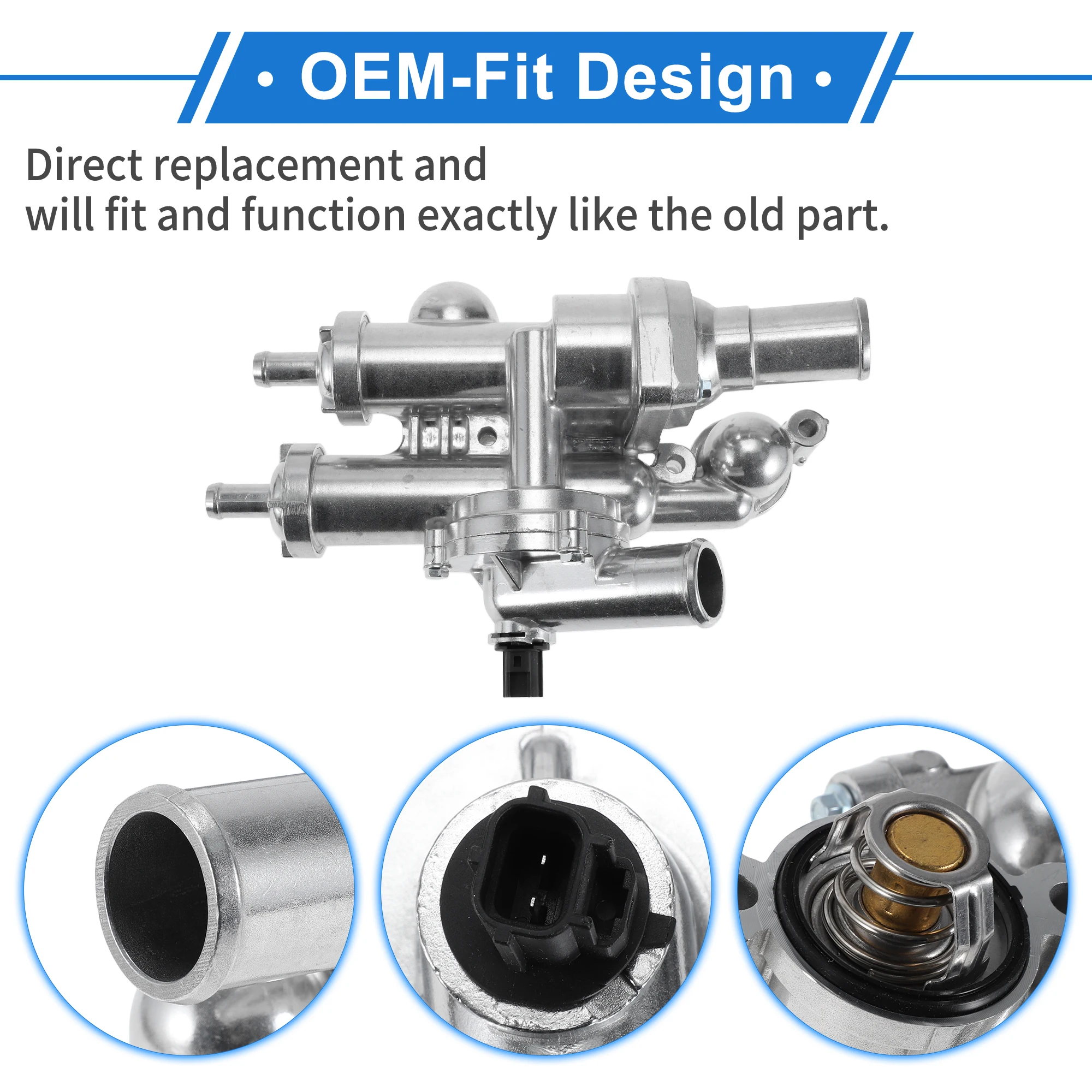 • OEM-Fit Design •

Direct replacement and will fit and function exactly like the old part.