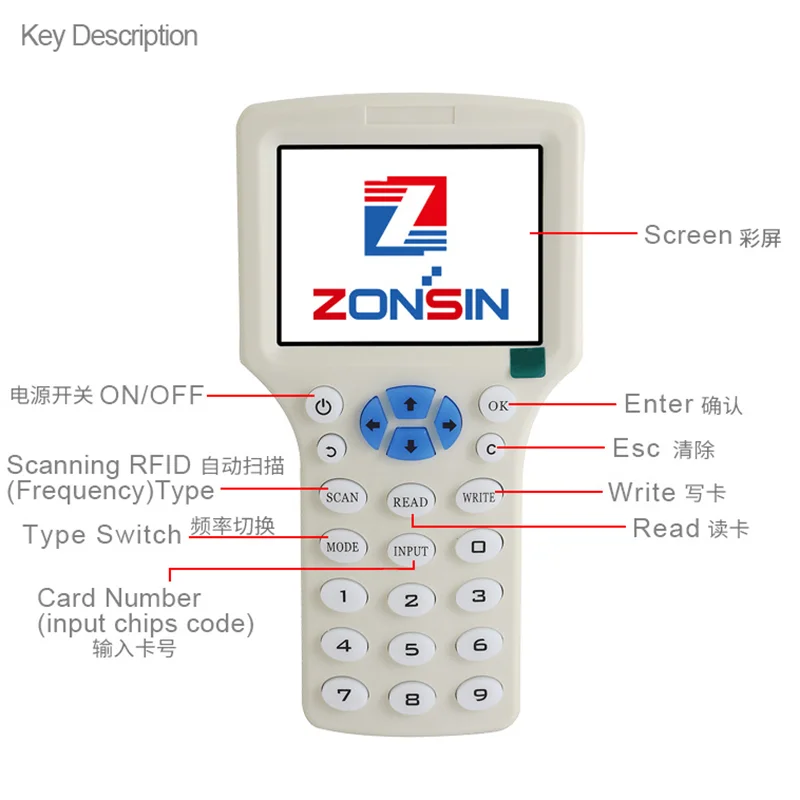 Key Description

ZONSIN

Screen 彩屏

电源开关 ON/OFF

Enter 确认

Esc 清除

Scanning RFID 自动扫描 (Frequency)Type

Write 写卡

Type Switch 频率切换

Read 读卡

Card Number (input chips code) 输入卡号

OK

C

SCAN

READ

WRITE

MODE

INPUT

0

1

2

3

4

5

6

7

8

9