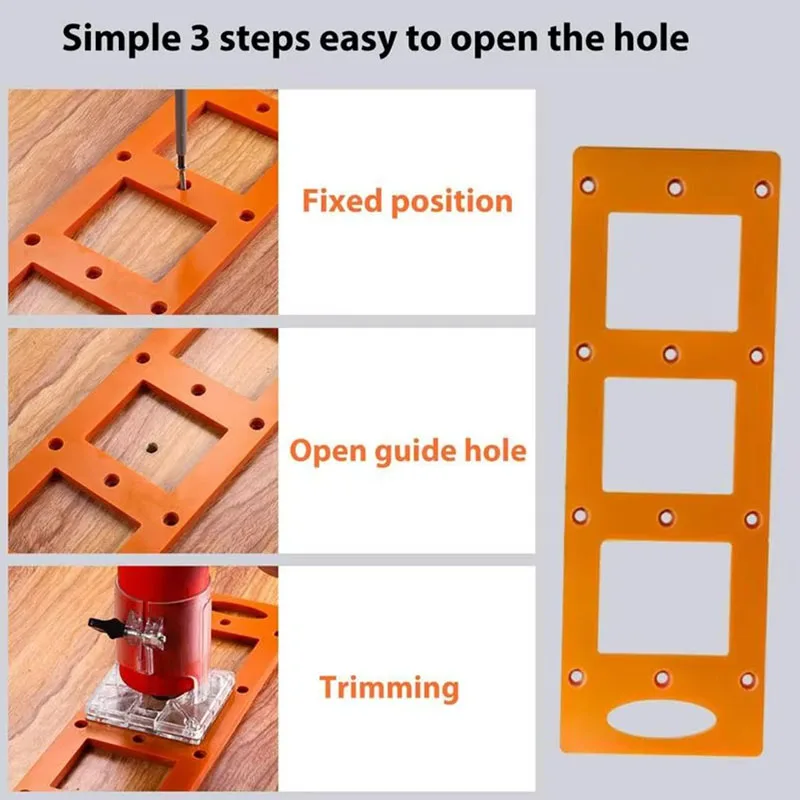 Simple 3 steps easy to open the hole

Fixed position

Open guide hole

Trimming