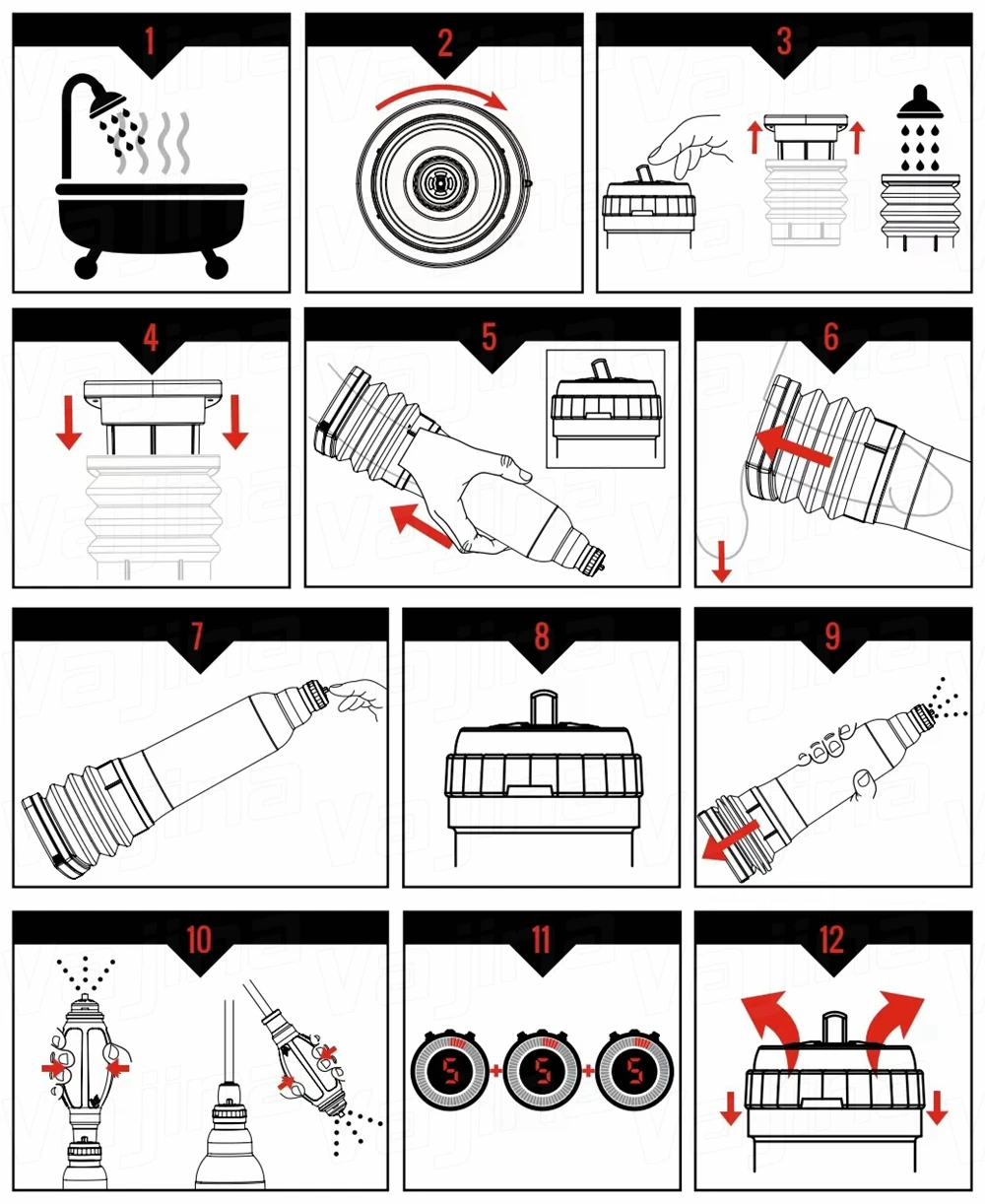 1
2
3
4
5
6
7
8
9
10
11
5 + 5 + 5
12
vajina