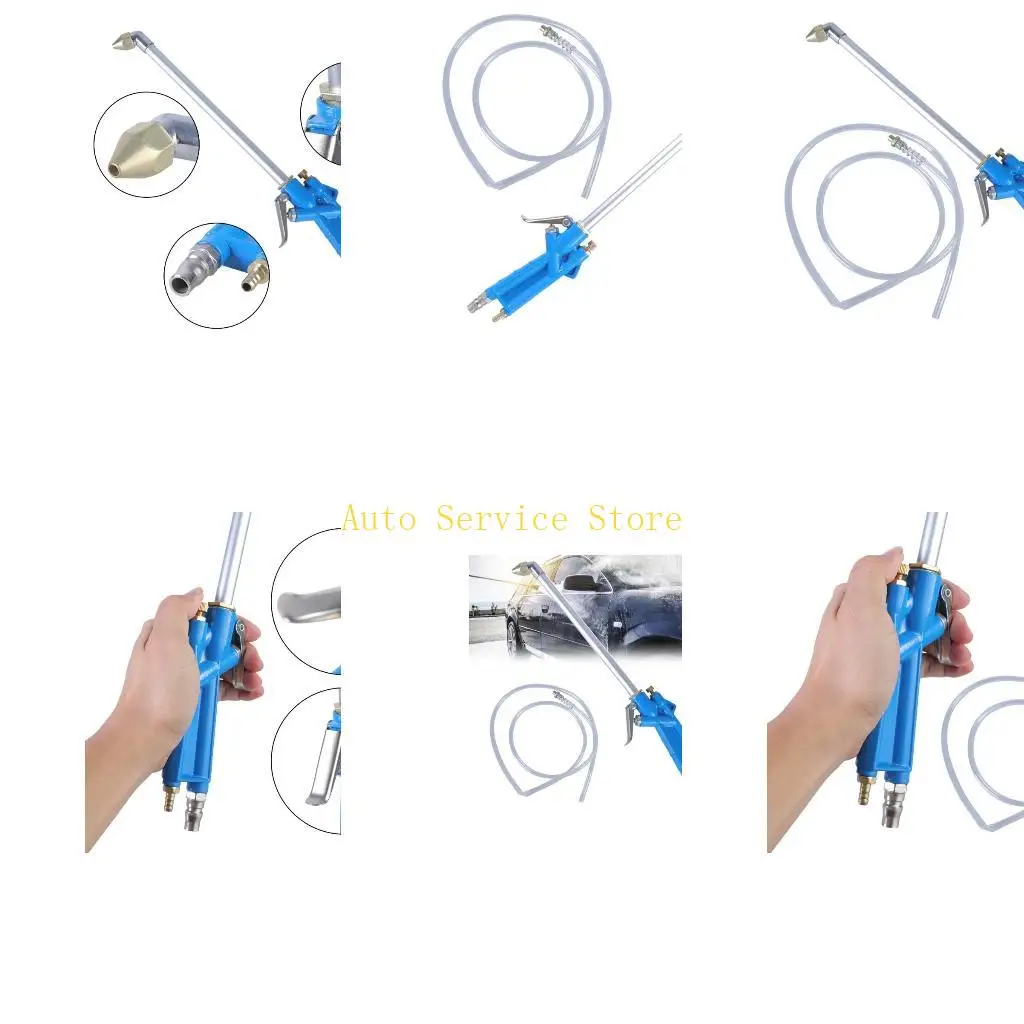 Auto Service Store