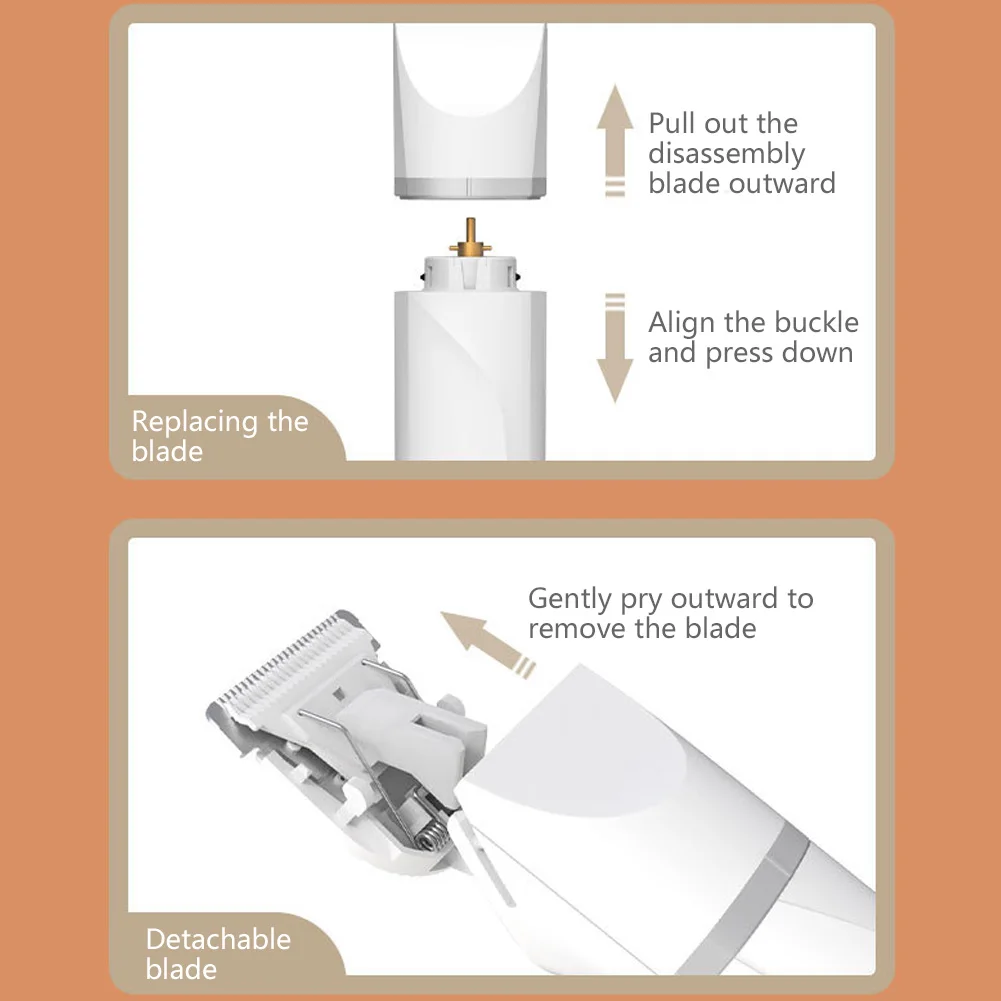 Pull out the disassembly blade outward

Align the buckle and press down

Replacing the blade

Gently pry outward to remove the blade

Detachable blade