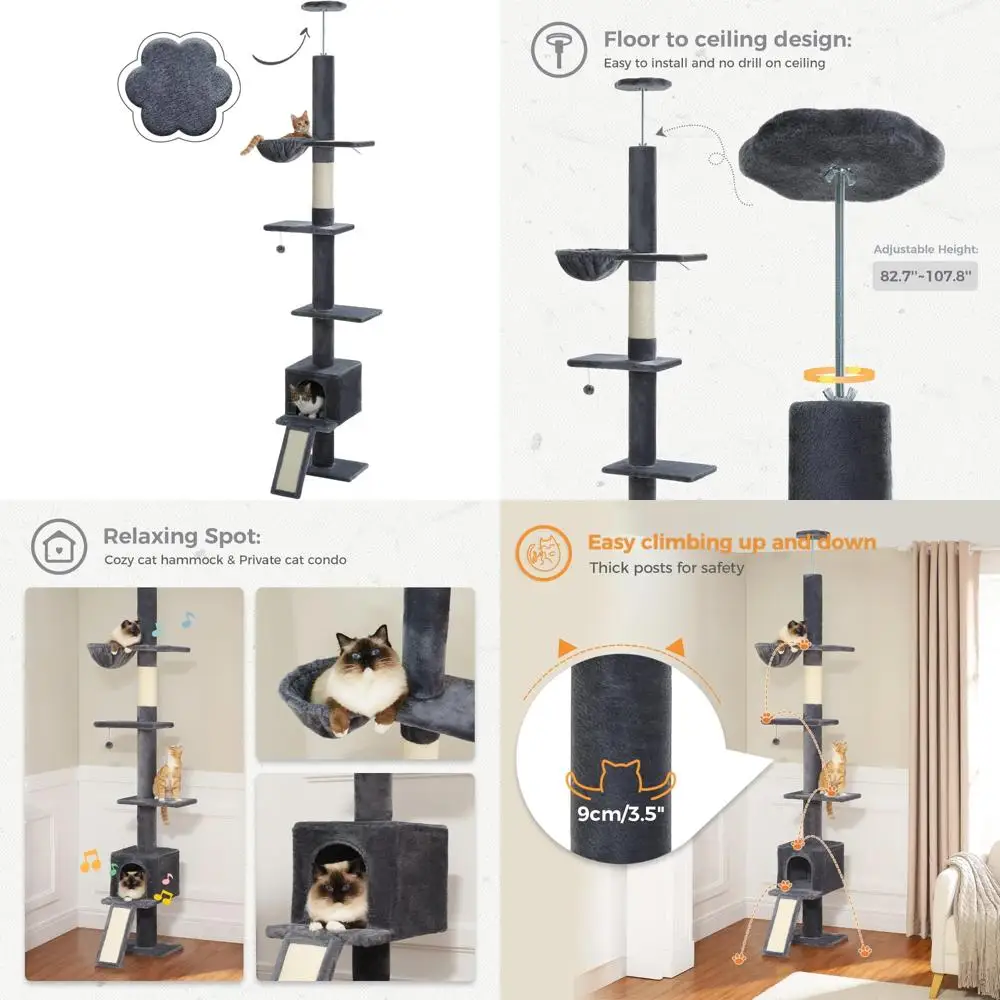 Floor to ceiling design:
Easy to install and no drill on ceiling

Adjustable Height:
82.7"~107.8"

Relaxing Spot:
Cozy cat hammock & Private cat condo

Easy climbing up and down
Thick posts for safety

9cm/3.5"