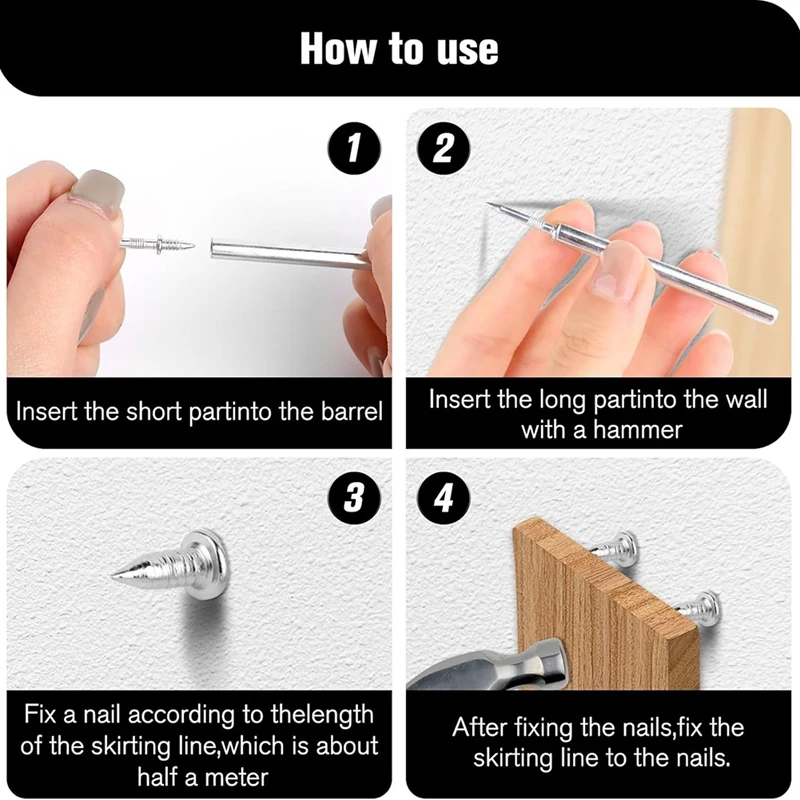 How to use

1

Insert the short partinto the barrel

2

Insert the long partinto the wall with a hammer

3

Fix a nail according to thelength of the skirting line,which is about half a meter

4

After fixing the nails,fix the skirting line to the nails.