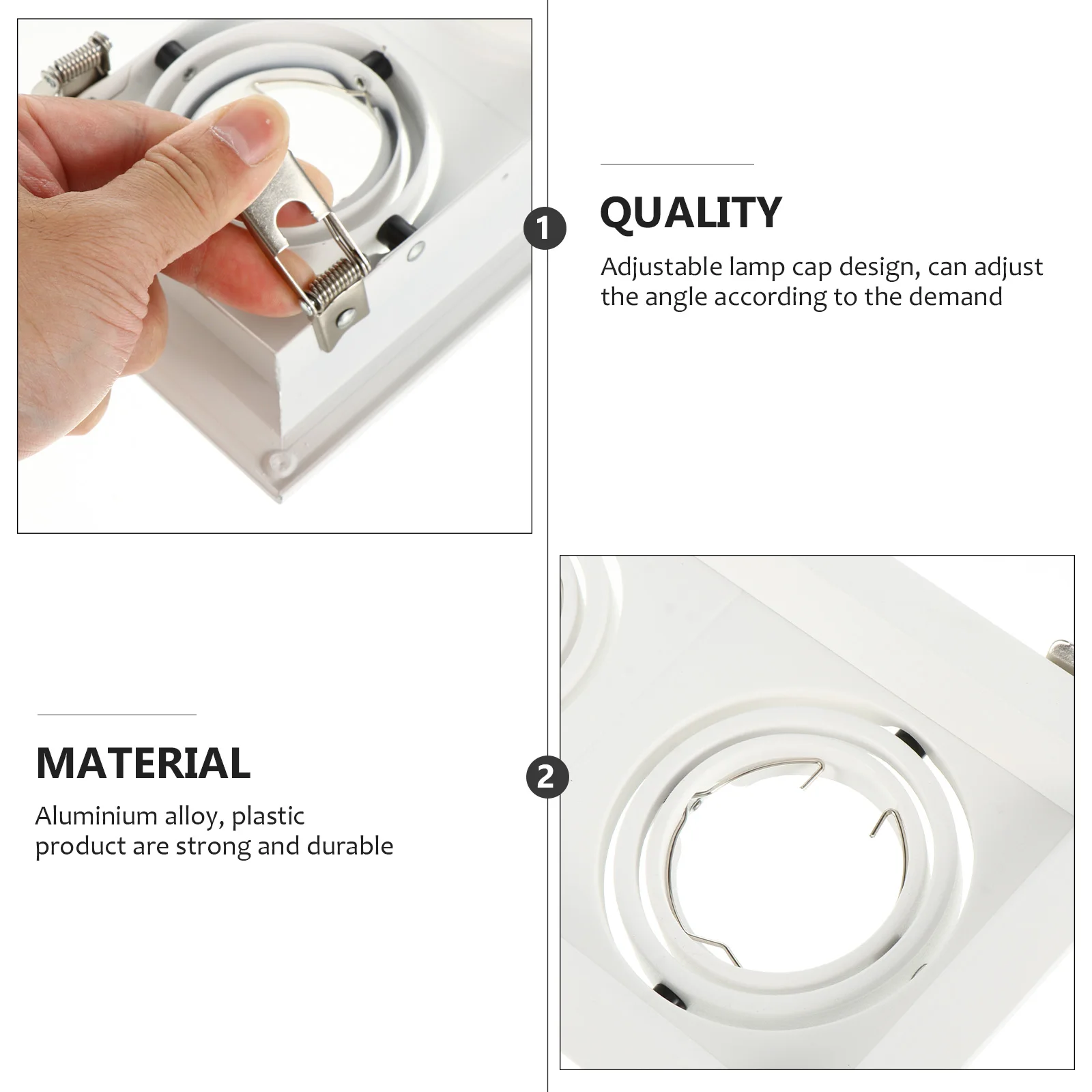 1

QUALITY

Adjustable lamp cap design, can adjust the angle according to the demand

MATERIAL

Aluminium alloy, plastic product are strong and durable

2