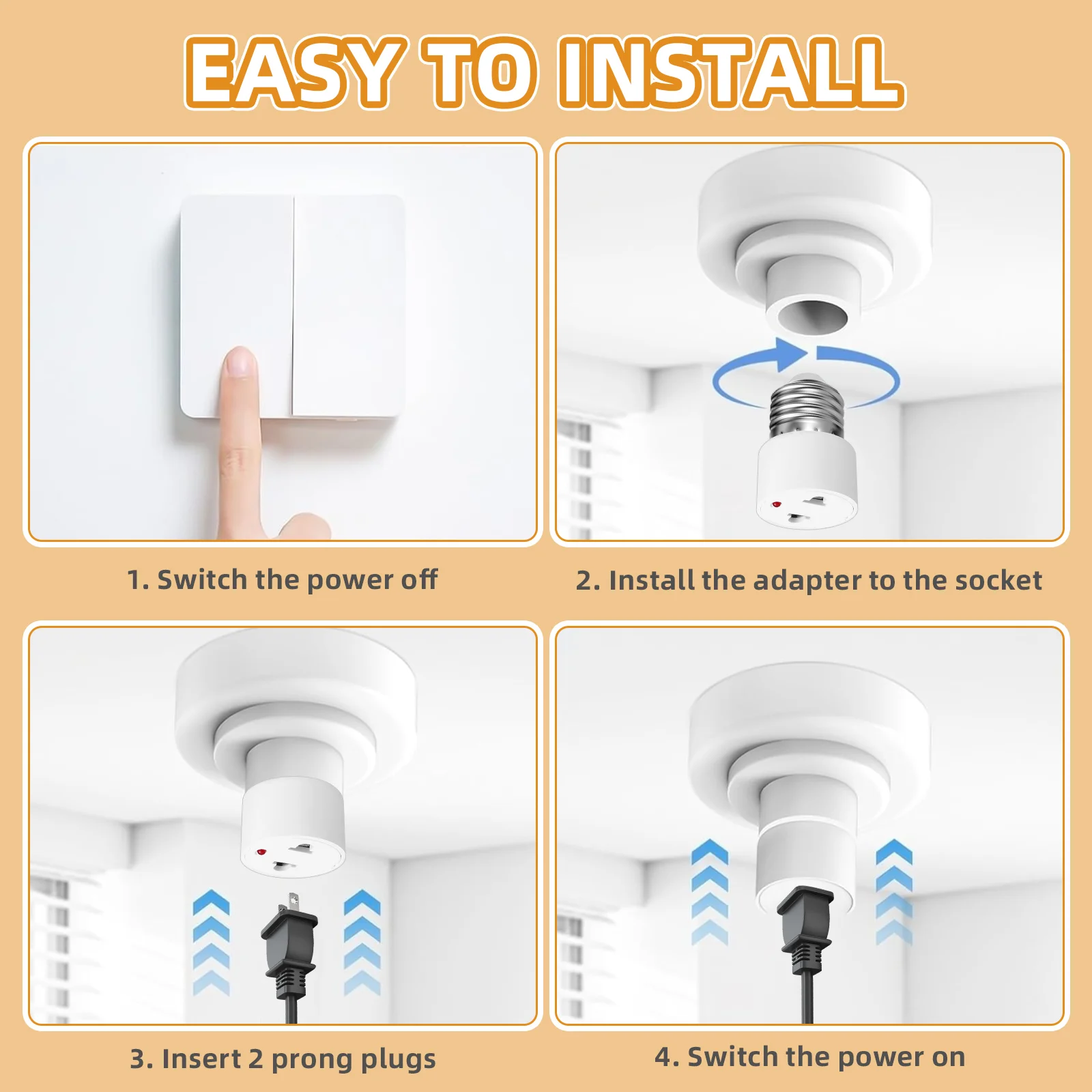 EASY TO INSTALL

1. Switch the power off

2. Install the adapter to the socket

3. Insert 2 prong plugs

4. Switch the power on