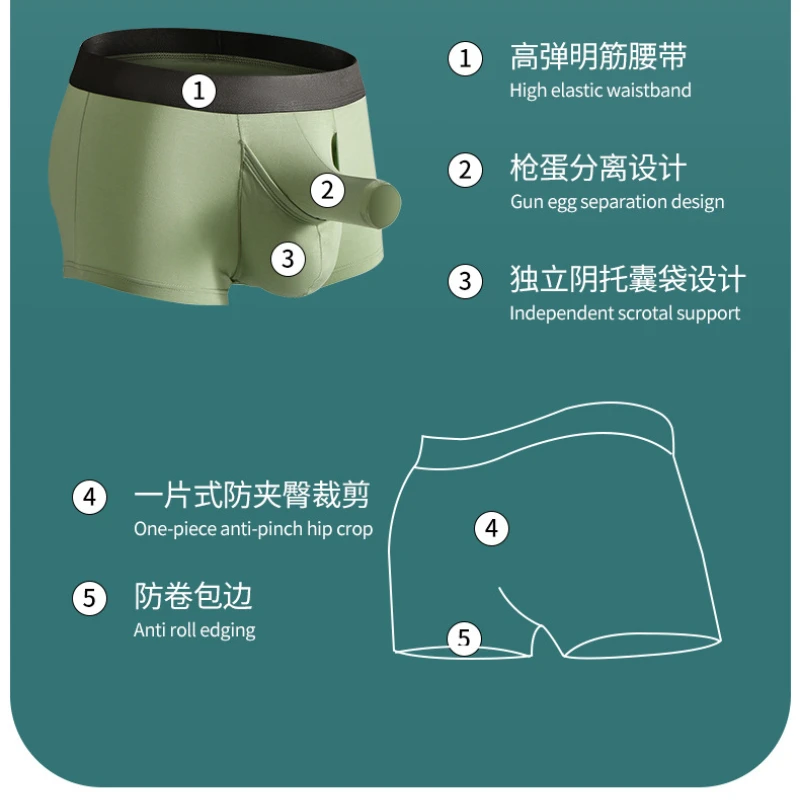 1

2

3

1 高弹明筋腰带
High elastic waistband

2 枪蛋分离设计
Gun egg separation design

3 独立阴托囊袋设计
Independent scrotal support

4 一片式防夹臀裁剪
One-piece anti-pinch hip crop

5 防卷包边
Anti roll edging

4

5