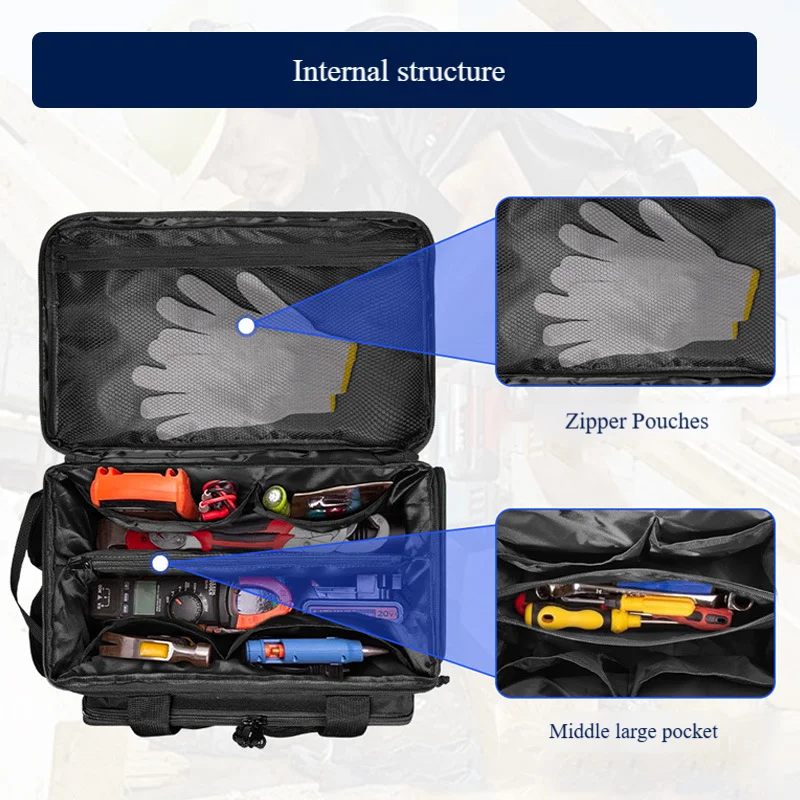 Internal structure

Zipper Pouches

20V

Middle large pocket