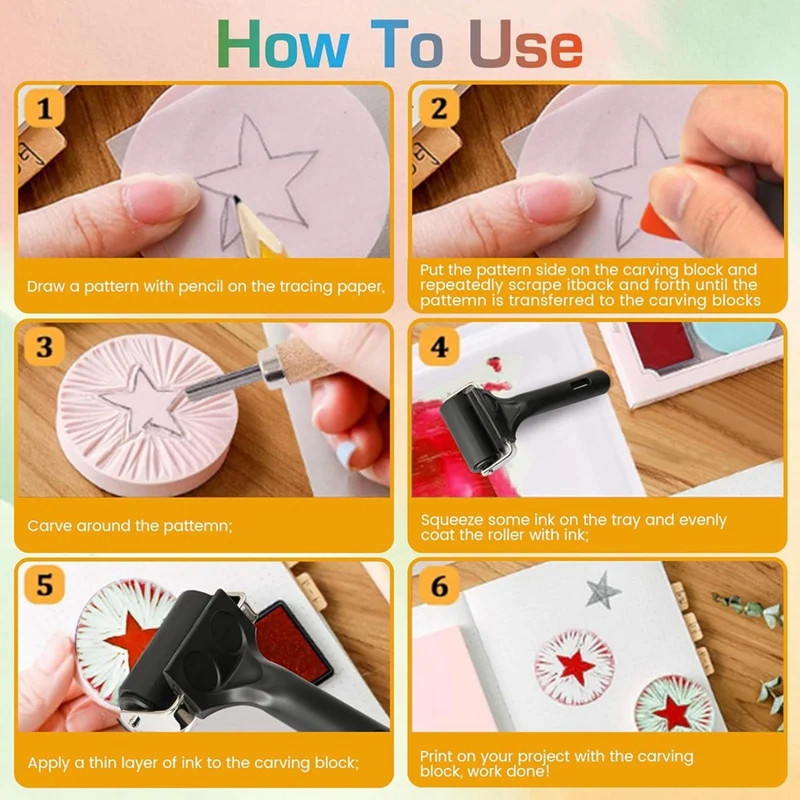 How To Use

1

Draw a pattern with pencil on the tracing paper,

2

Put the pattern side on the carving block and repeatedly scrape itback and forth until the pattemn is transferred to the carving blocks

3

Carve around the pattemn;

4

Squeeze some ink on the tray and evenly coat the roller with ink;

5

Apply a thin layer of ink to the carving block;

6

Print on your project with the carving block, work done!