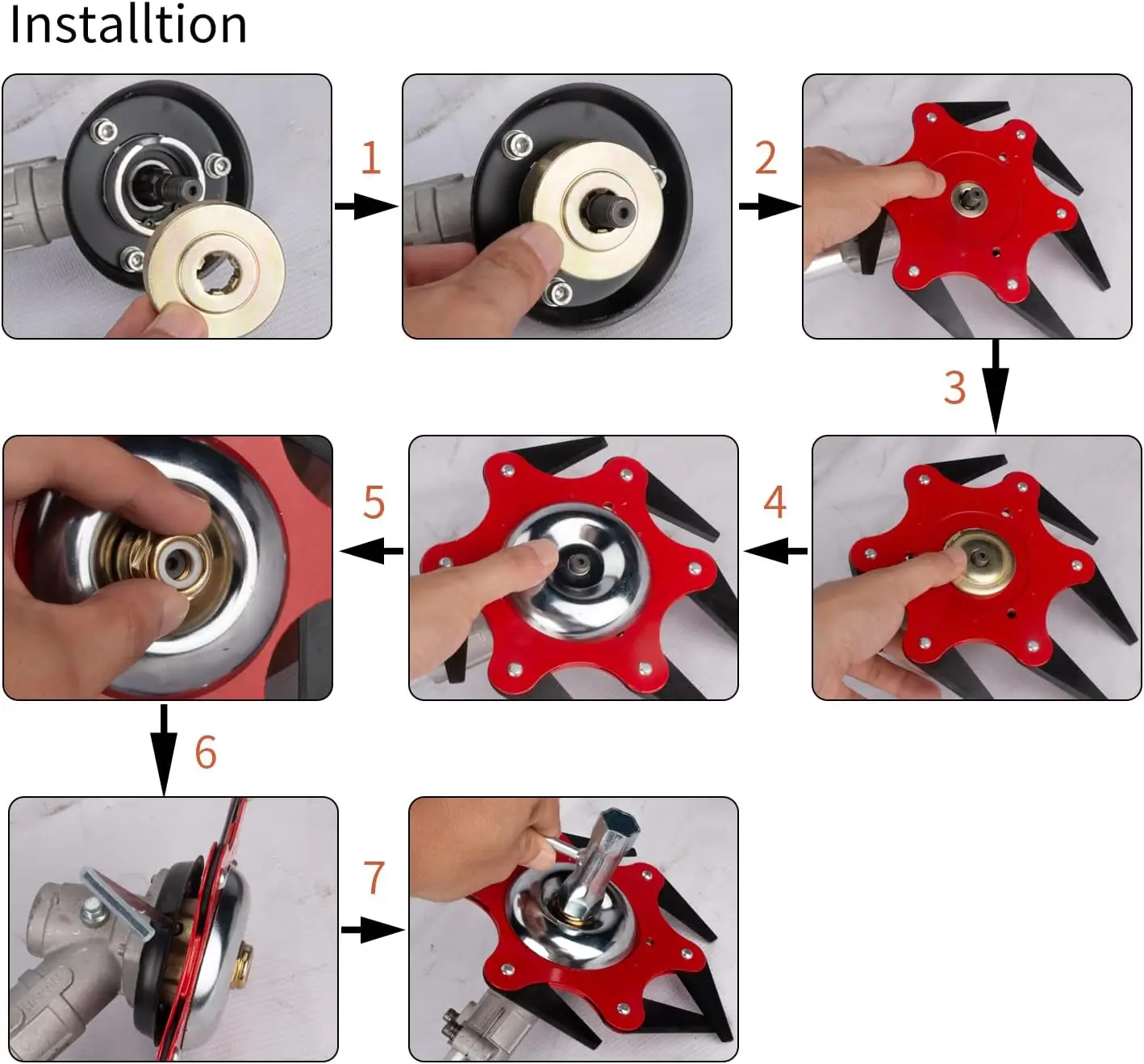 Installtion

1

2

3

4

5

6

7