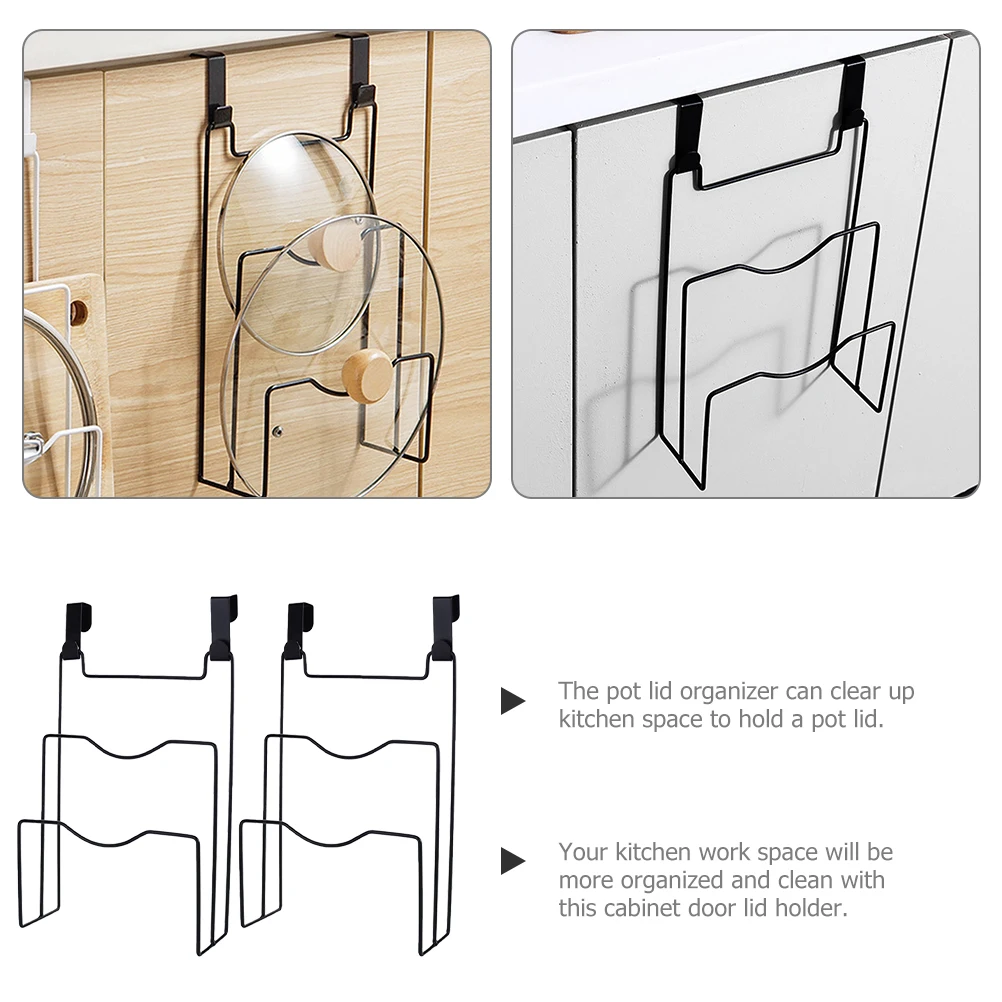 The pot lid organizer can clear up kitchen space to hold a pot lid.

Your kitchen work space will be more organized and clean with this cabinet door lid holder.