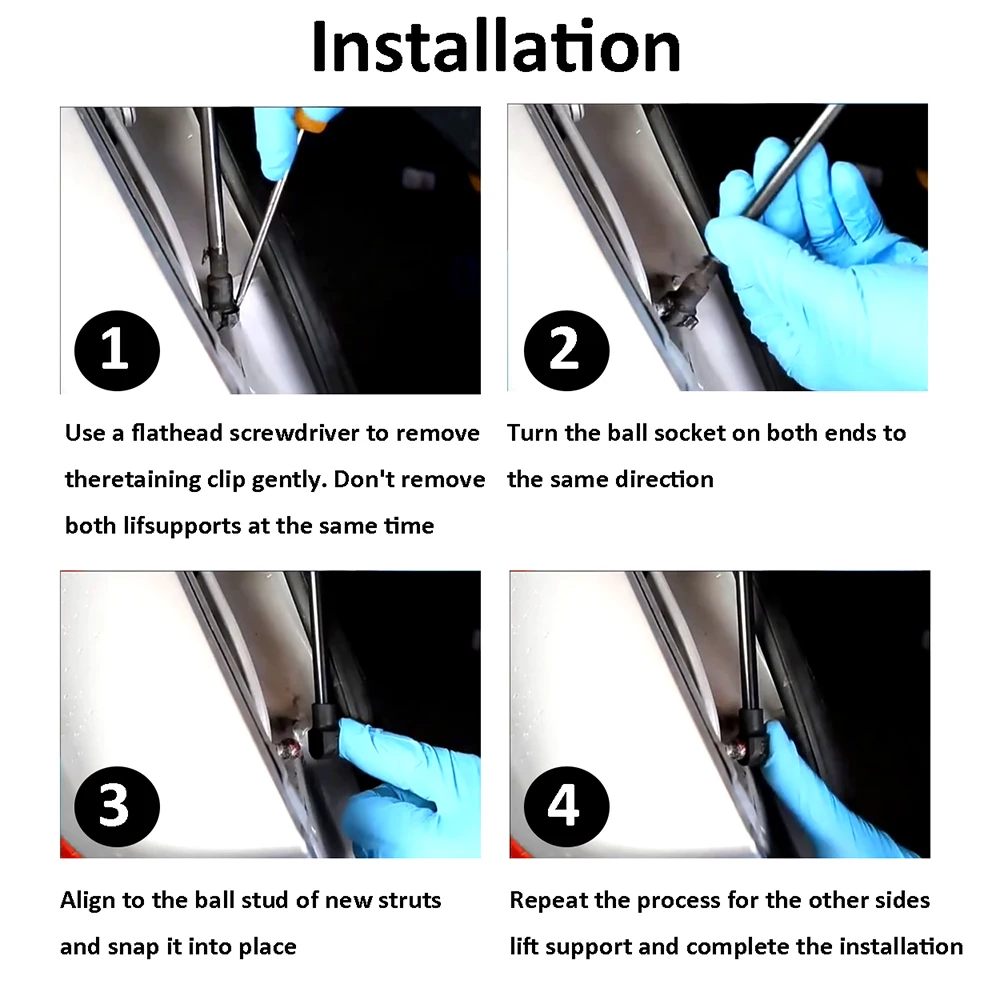 Installation

1

Use a flathead screwdriver to remove theretaining clip gently. Don't remove both lifsupports at the same time

2

Turn the ball socket on both ends to the same direction

3

Align to the ball stud of new struts and snap it into place

4

Repeat the process for the other sides lift support and complete the installation