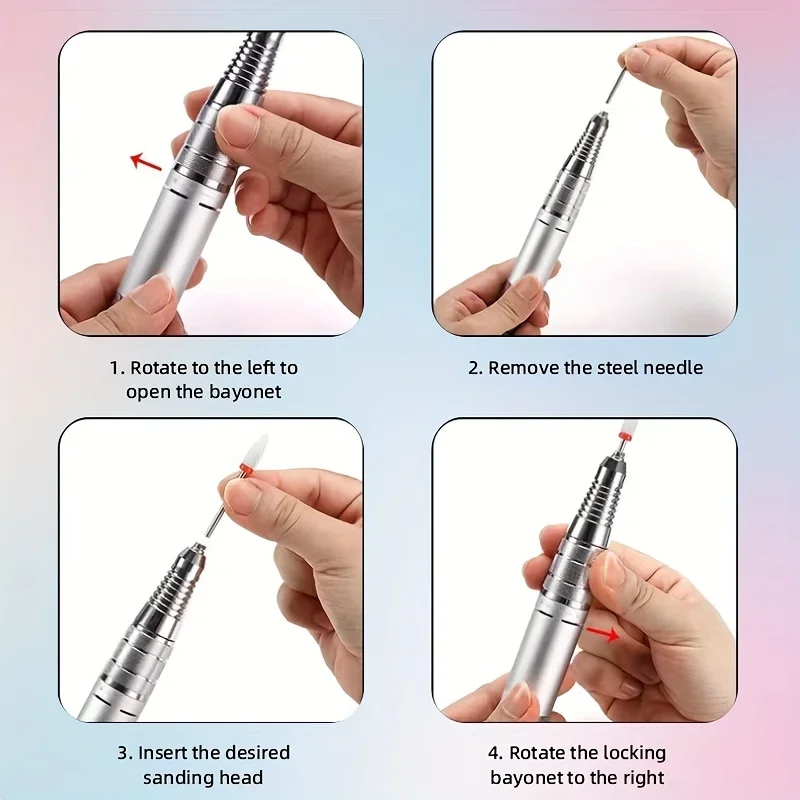 1. Rotate to the left to open the bayonet

2. Remove the steel needle

3. Insert the desired sanding head

4. Rotate the locking bayonet to the right