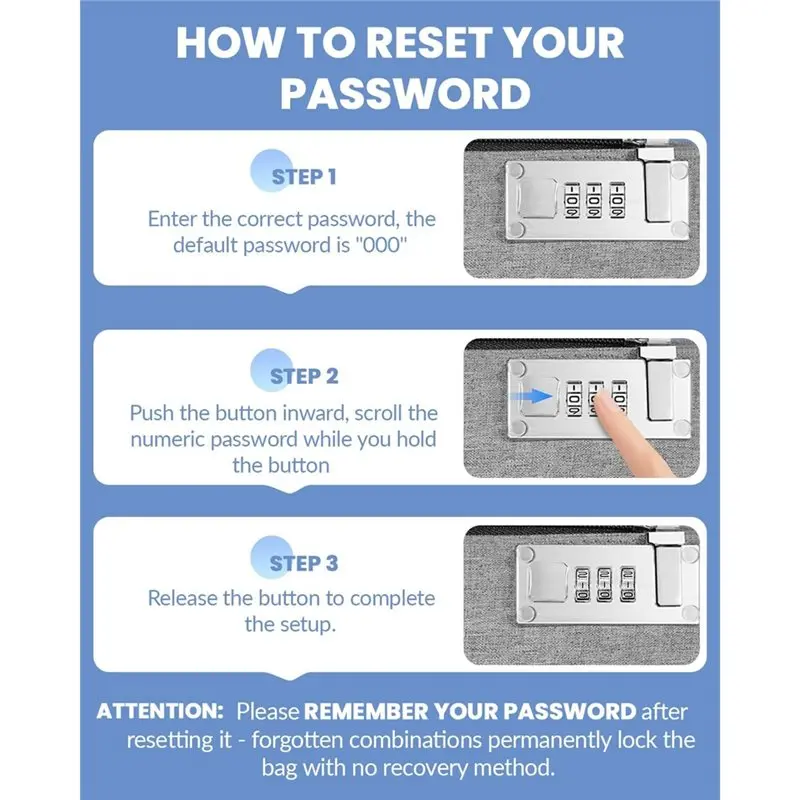 HOW TO RESET YOUR PASSWORD

STEP 1

Enter the correct password, the default password is "000"

STEP 2

Push the button inward, scroll the numeric password while you hold the button

STEP 3

Release the button to complete the setup.

ATTENTION: Please REMEMBER YOUR PASSWORD after resetting it - forgotten combinations permanently lock the bag with no recovery method.