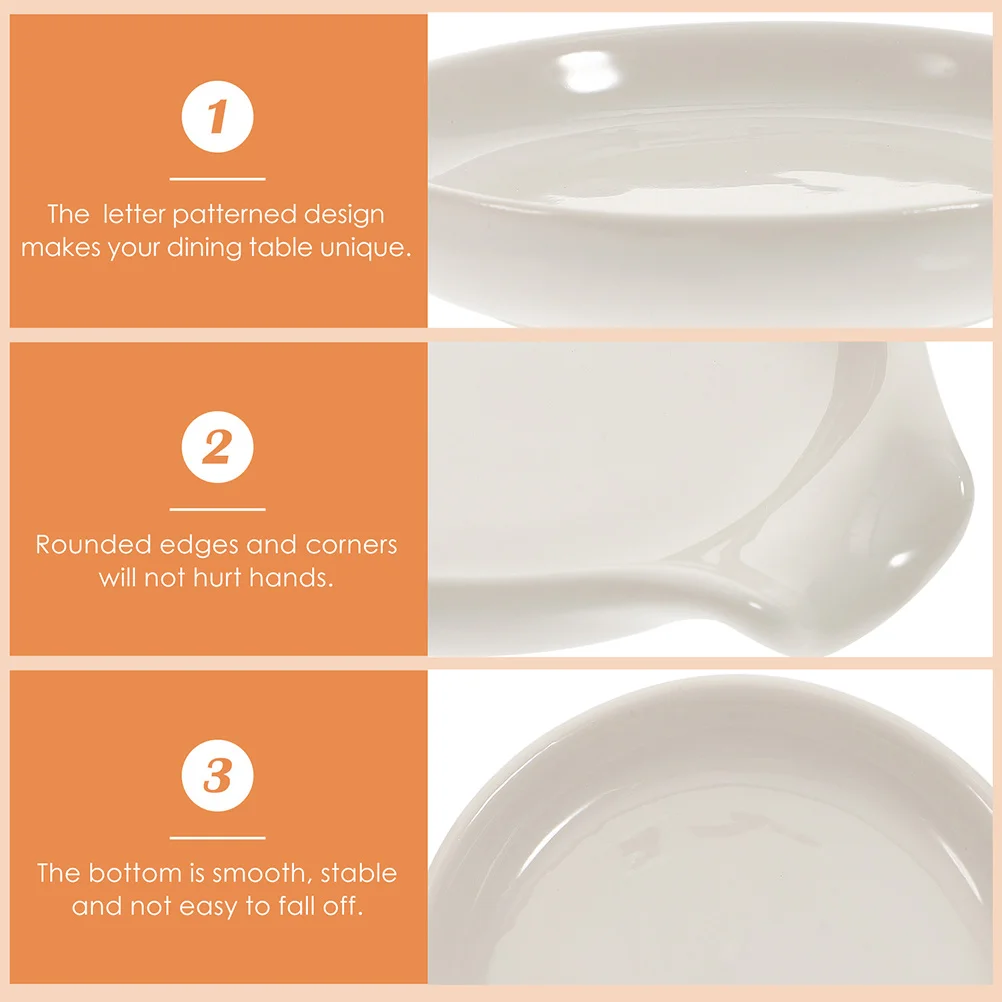 1

The  letter patterned design makes your dining table unique.

2

Rounded edges and corners will not hurt hands.

3

The bottom is smooth, stable and not easy to fall off.