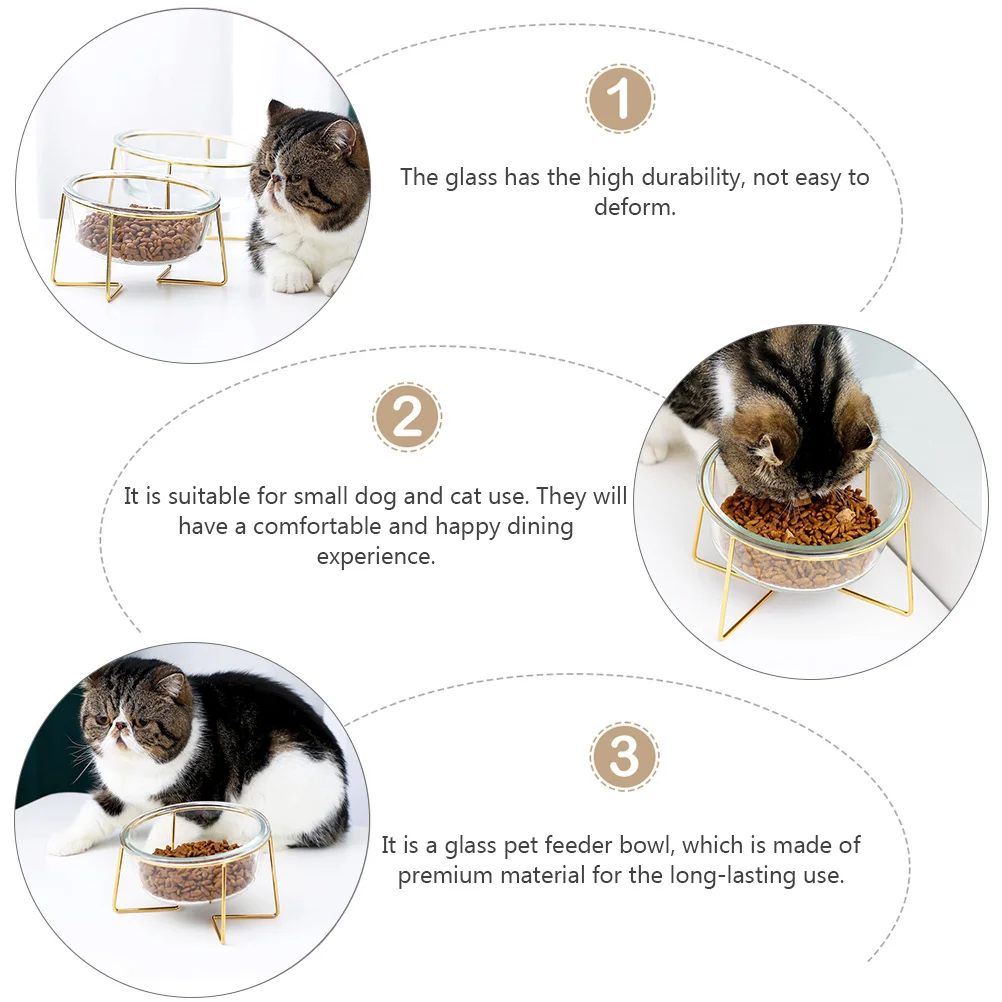 1

The glass has the high durability, not easy to deform.

2

It is suitable for small dog and cat use. They will have a comfortable and happy dining experience.

3

It is a glass pet feeder bowl, which is made of premium material for the long-lasting use.