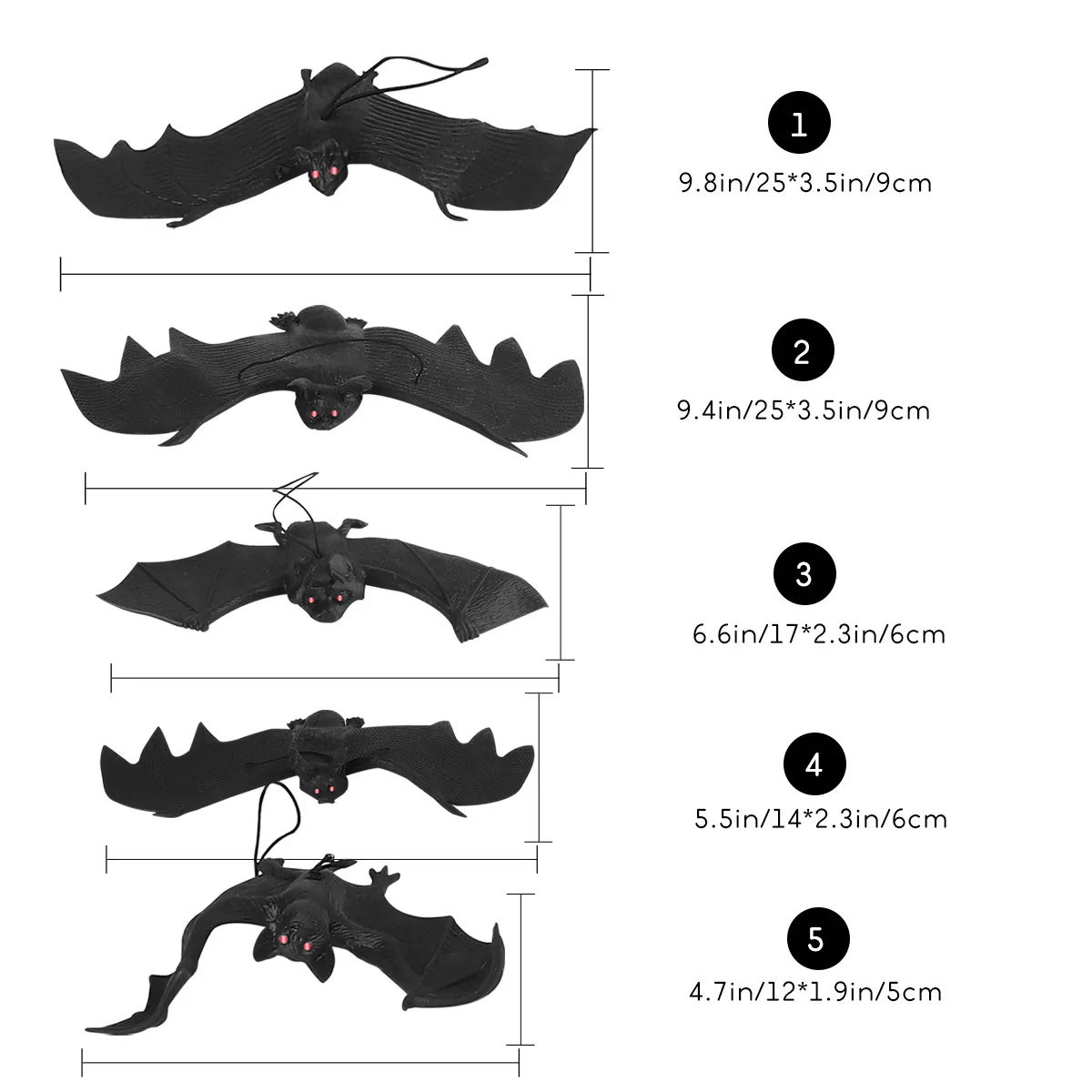 1
9.8in/25*3.5in/9cm

2
9.4in/25*3.5in/9cm

3
6.6in/17*2.3in/6cm

4
5.5in/14*2.3in/6cm

5
4.7in/12*1.9in/5cm