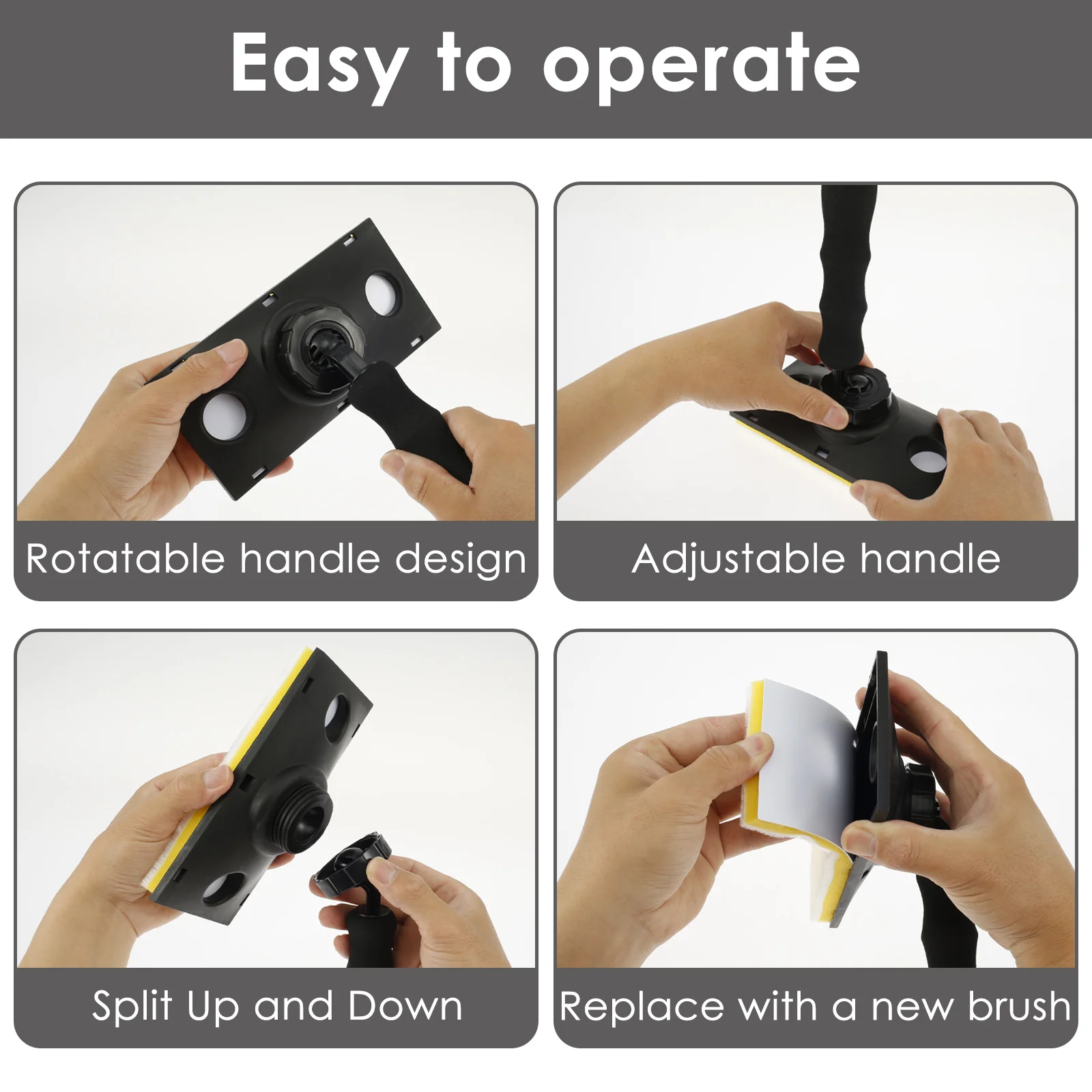 Easy to operate

Rotatable handle design

Adjustable handle

Split Up and Down

Replace with a new brush