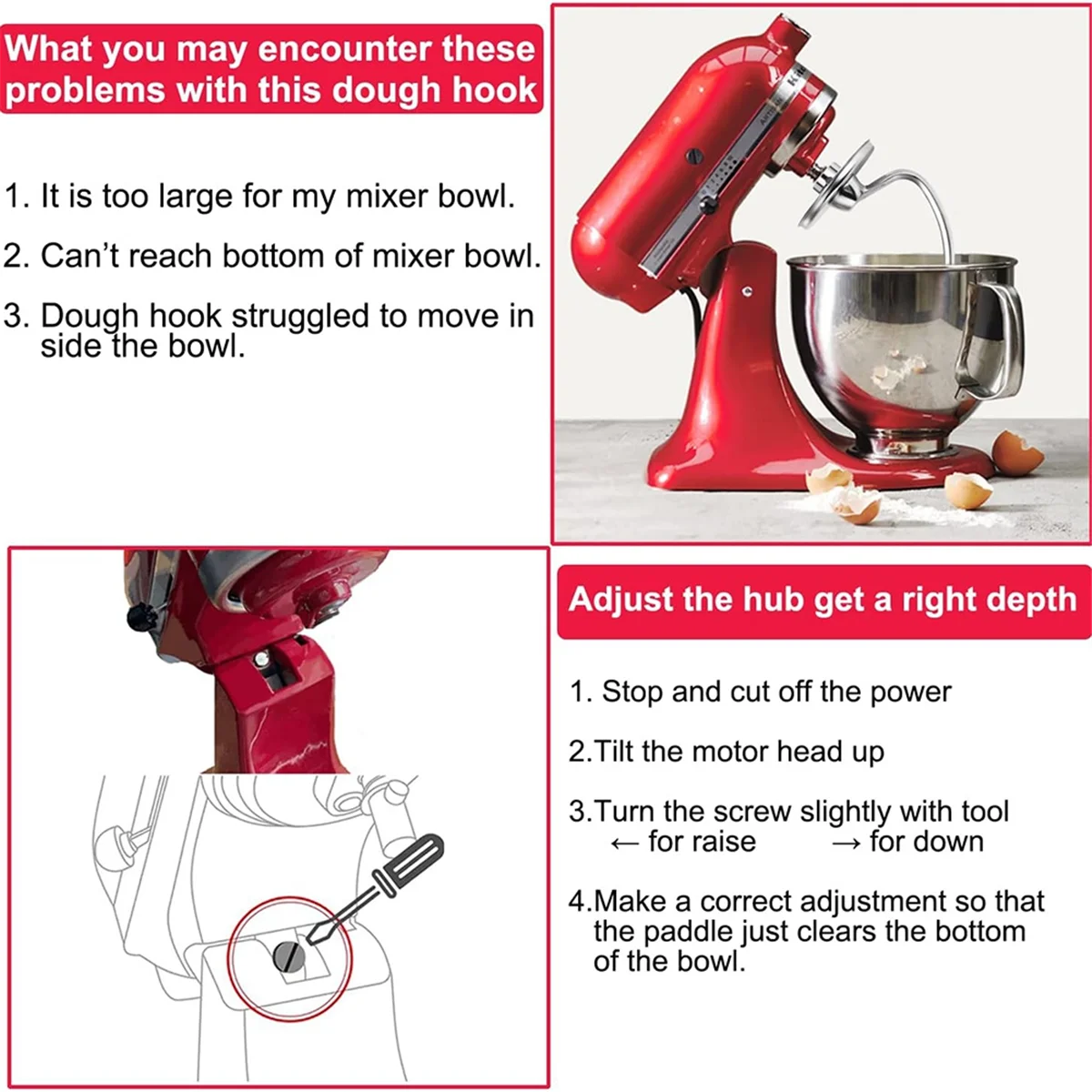 What you may encounter these problems with this dough hook

1. It is too large for my mixer bowl.

2. Can't reach bottom of mixer bowl.

3. Dough hook struggled to move in side the bowl.

Adjust the hub get a right depth

1. Stop and cut off the power

2.Tilt the motor head up

3.Turn the screw slightly with tool
← for raise → for down

4.Make a correct adjustment so that the paddle just clears the bottom of the bowl.