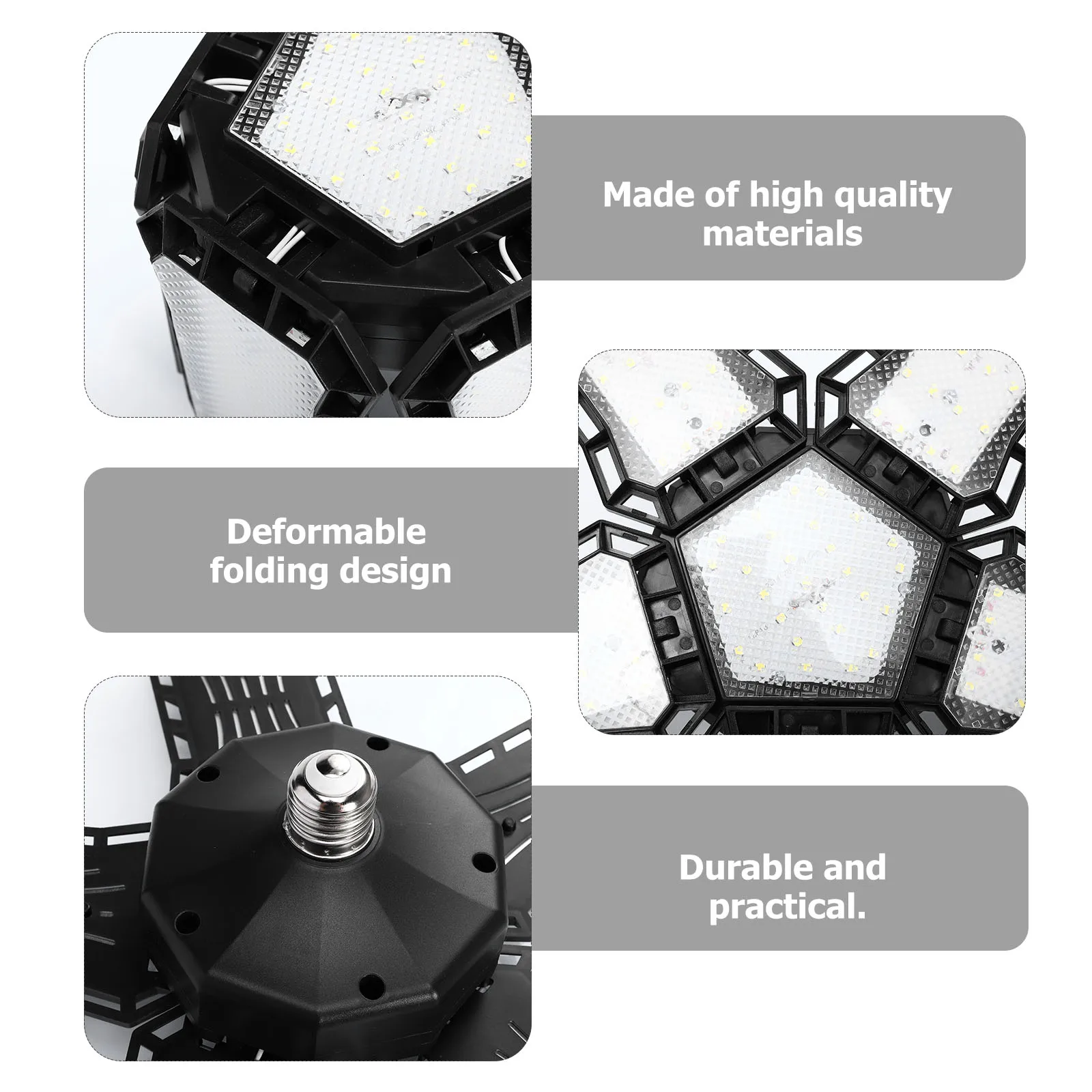 Made of high quality materials

Deformable folding design

Durable and practical.