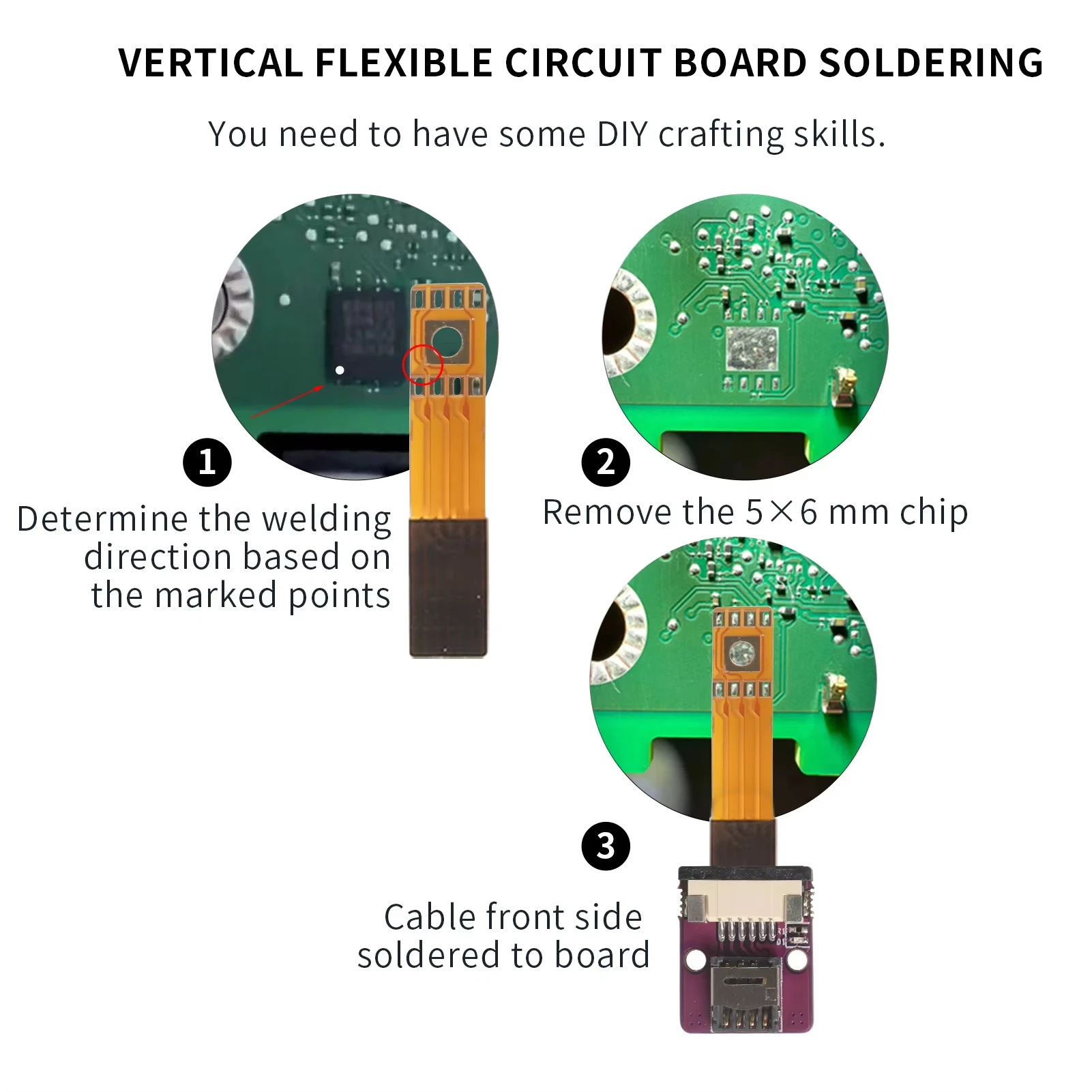 VERTICAL FLEXIBLE CIRCUIT BOARD SOLDERING

You need to have some DIY crafting skills.

1

Determine the welding direction based on the marked points

2

Remove the 5×6 mm chip

3

Cable front side soldered to board