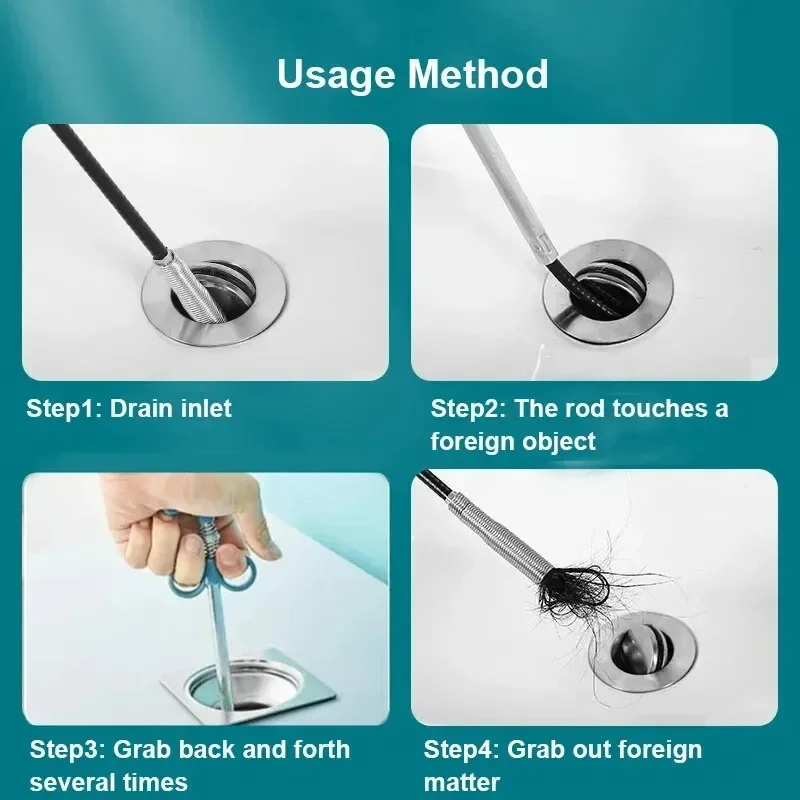 Usage Method

Step1: Drain inlet

Step2: The rod touches a foreign object

Step3: Grab back and forth several times

Step4: Grab out foreign matter