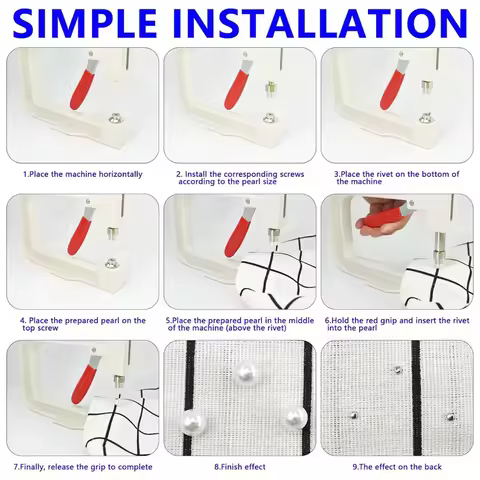 SIMPLE INSTALLATION

1.Place the machine horizontally

2. Install the corresponding screws according to the pearl size

3.Place the rivet on the bottom of the machine

4. Place the prepared pearl on the top screw

5.Place the prepared pearl in the middle of the machine (above the rivet)

6.Hold the red gnip and insert the rivet into the pearl

7.Finally, release the grip to complete

8.Finish effect

9.The effect on the back