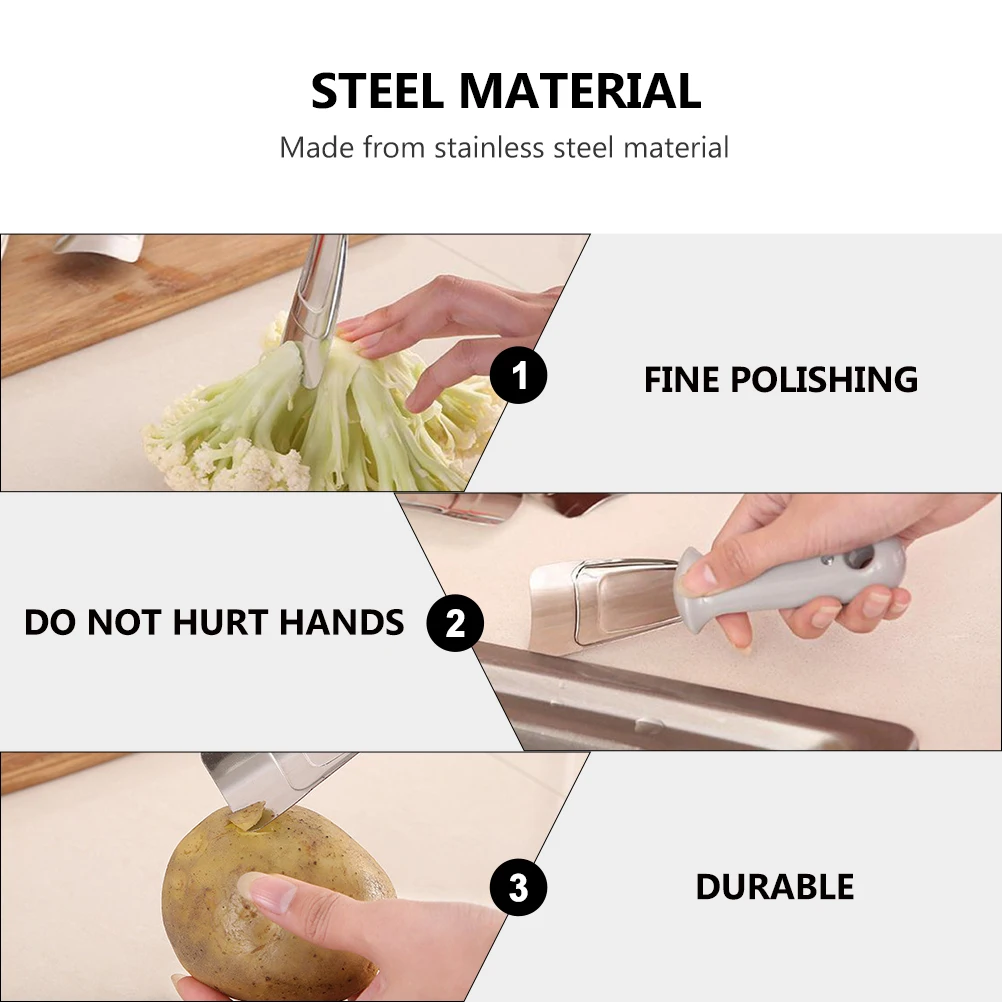 STEEL MATERIAL
Made from stainless steel material

1 FINE POLISHING

DO NOT HURT HANDS 2

3 DURABLE