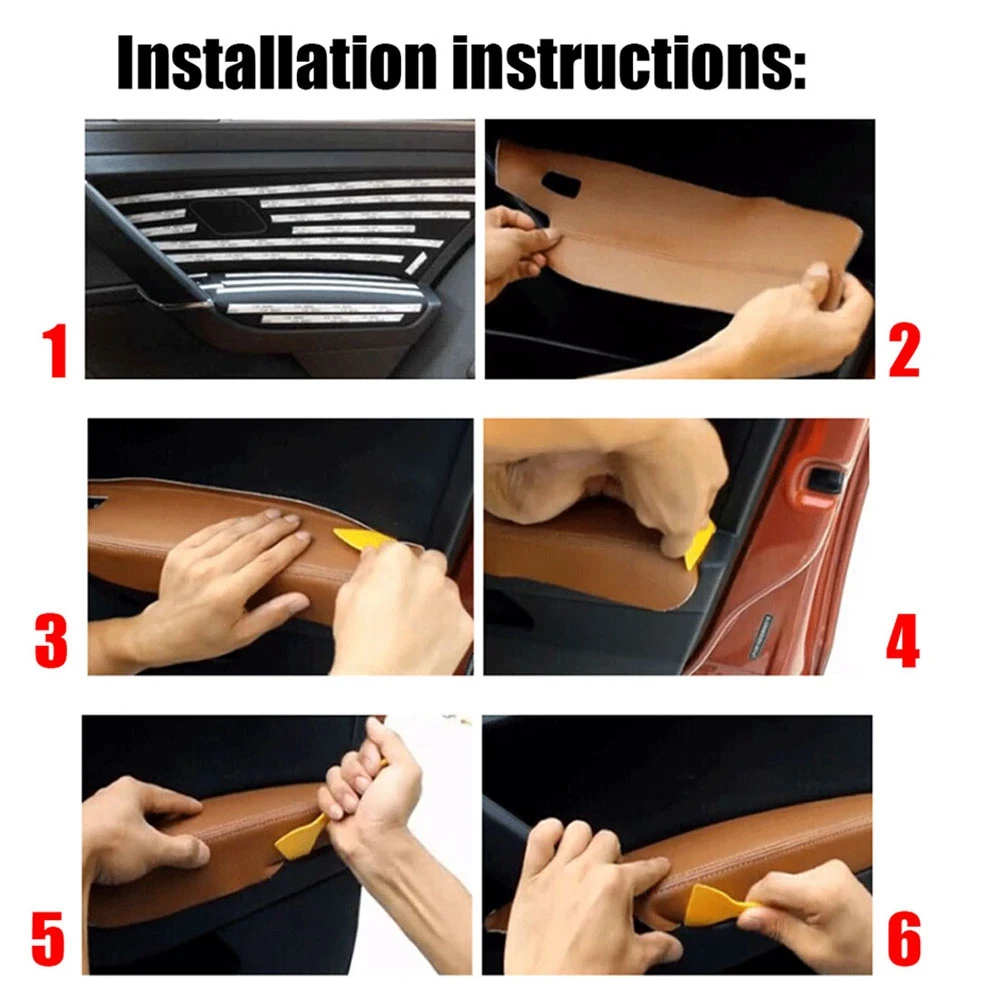 Installation instructions:

1

2

3

4

5

6