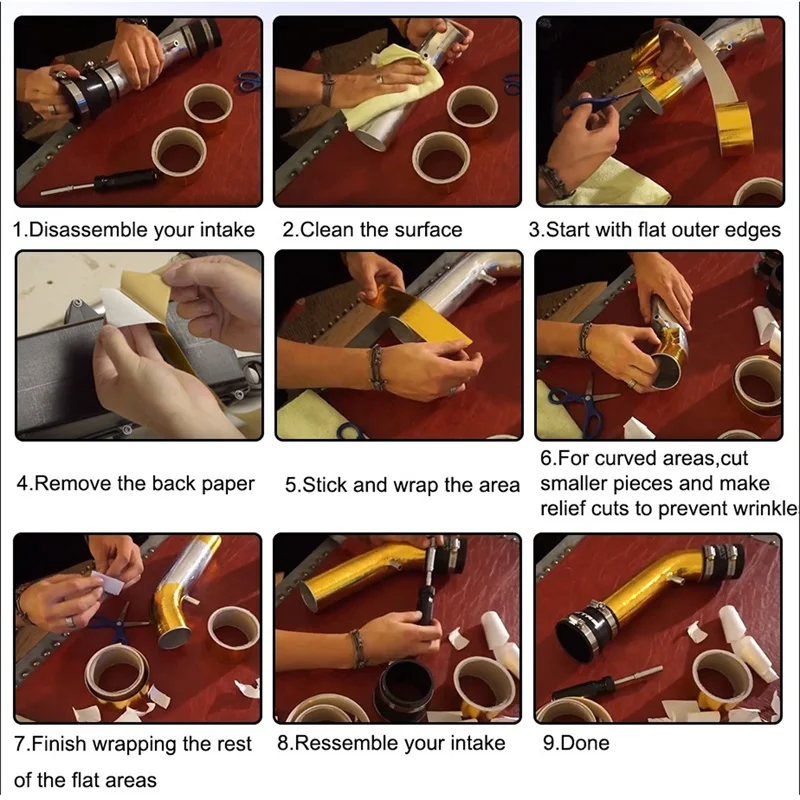 1.Disassemble your intake

2.Clean the surface

3.Start with flat outer edges

4.Remove the back paper

5.Stick and wrap the area

6.For curved areas,cut smaller pieces and make relief cuts to prevent wrinkle

7.Finish wrapping the rest of the flat areas

8.Ressemble your intake

9.Done