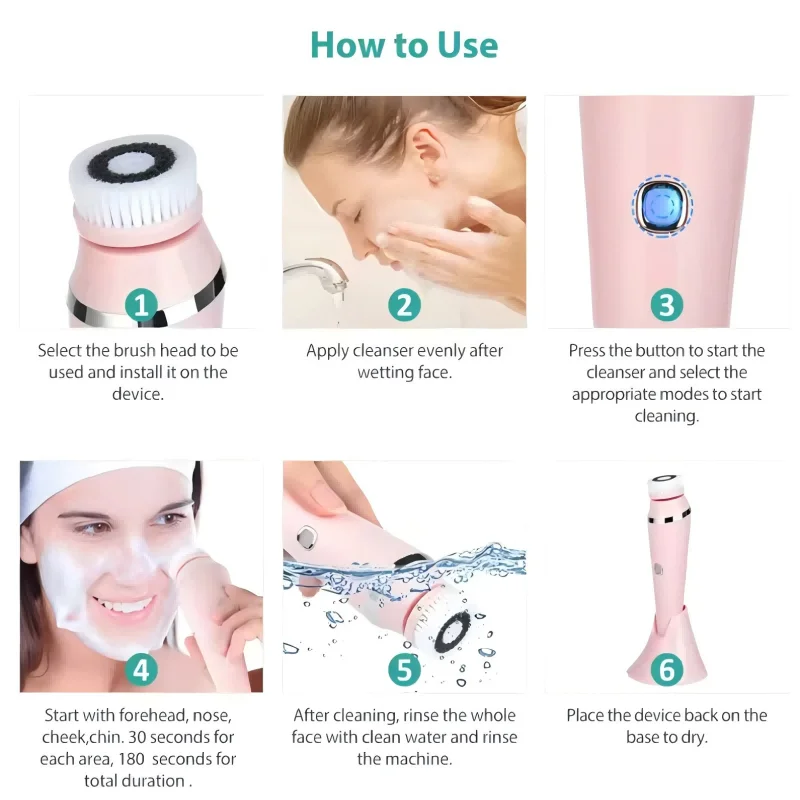 How to Use

1
Select the brush head to be used and install it on the device.

2
Apply cleanser evenly after wetting face.

3
Press the button to start the cleanser and select the appropriate modes to start cleaning.

4
Start with forehead, nose, cheek,chin. 30 seconds for each area, 180 seconds for total duration .

5
After cleaning, rinse the whole face with clean water and rinse the machine.

6
Place the device back on the base to dry.