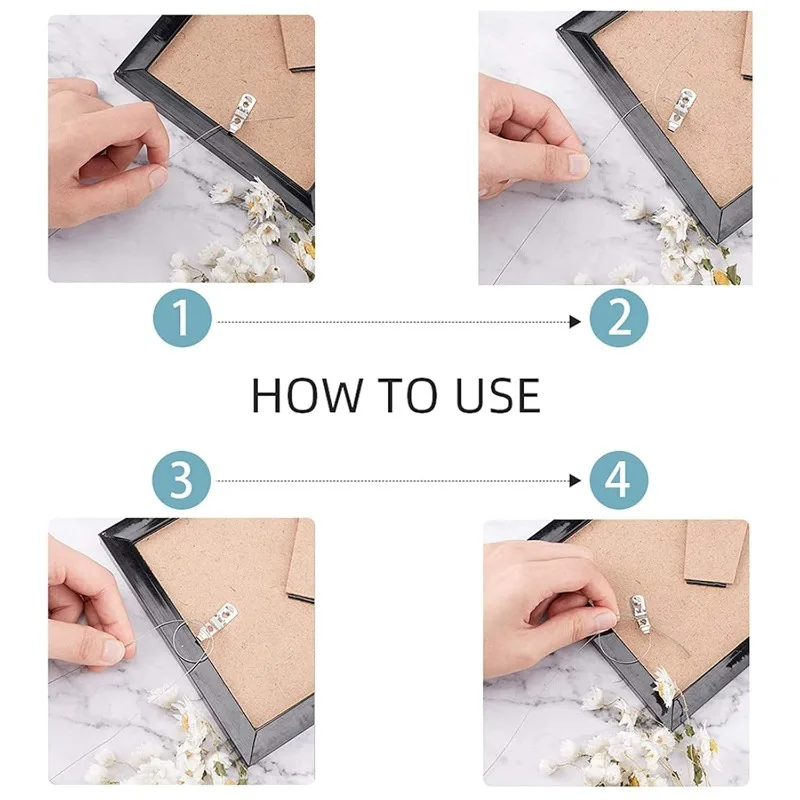 1

2

HOW TO USE

3

4