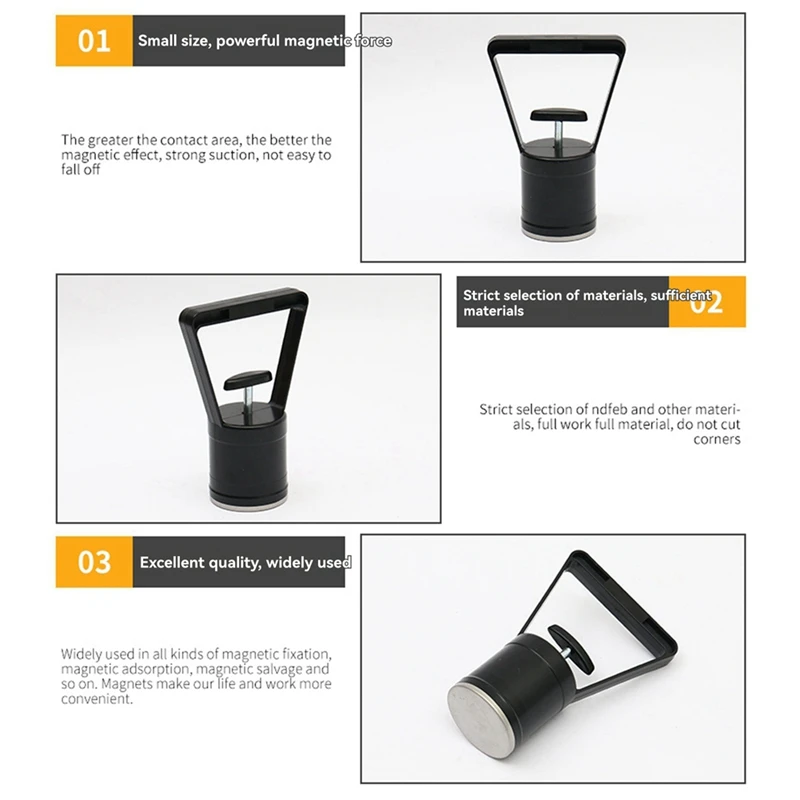 01

Small size, powerful magnetic force

The greater the contact area, the better the magnetic effect, strong suction, not easy to fall off

Strict selection of materials, sufficient materials

02

Strict selection of ndfeb and other materials, full work full material, do not cut corners

03

Excellent quality, widely used

Widely used in all kinds of magnetic fixation, magnetic adsorption, magnetic salvage and so on. Magnets make our life and work more convenient.