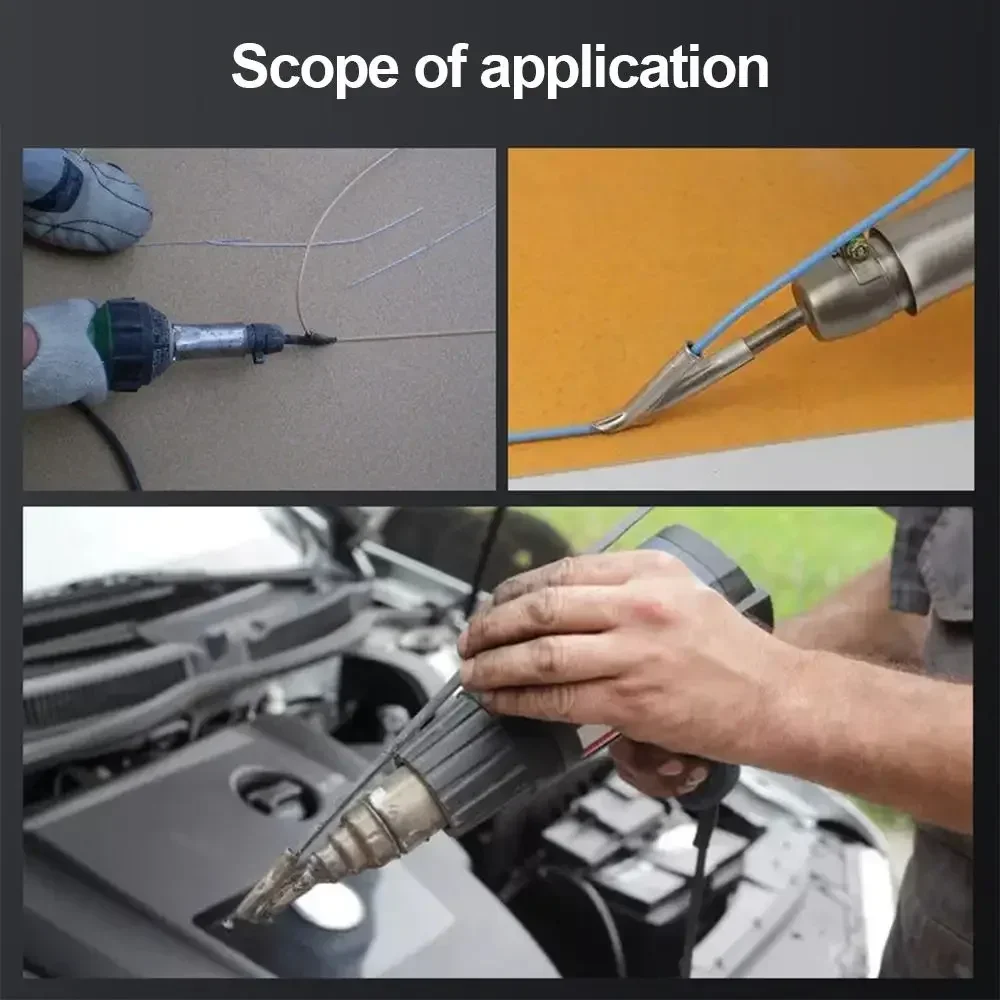 Scope of application